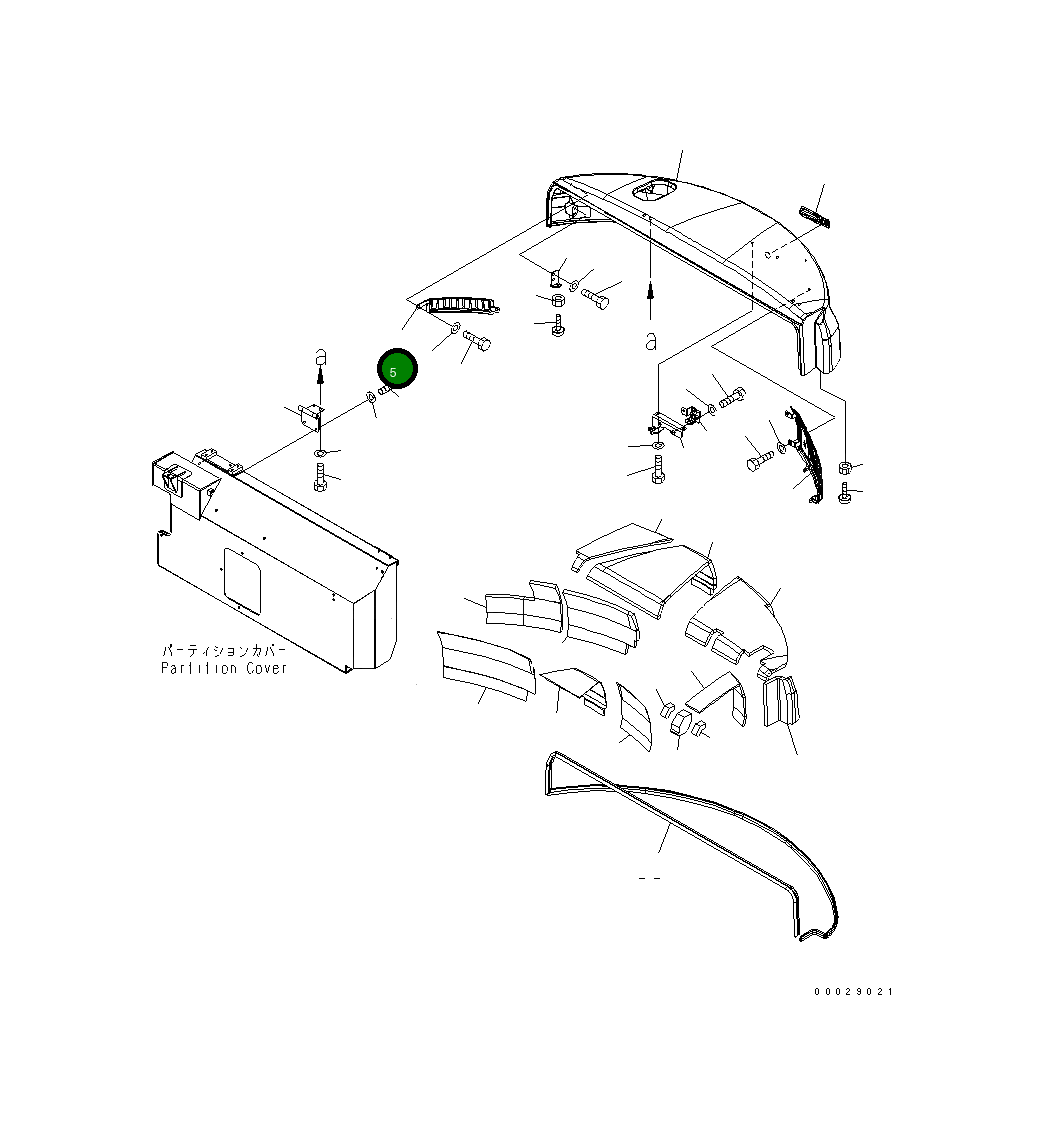 a

5

a

パーティションカバー
Partition Cover

00029021