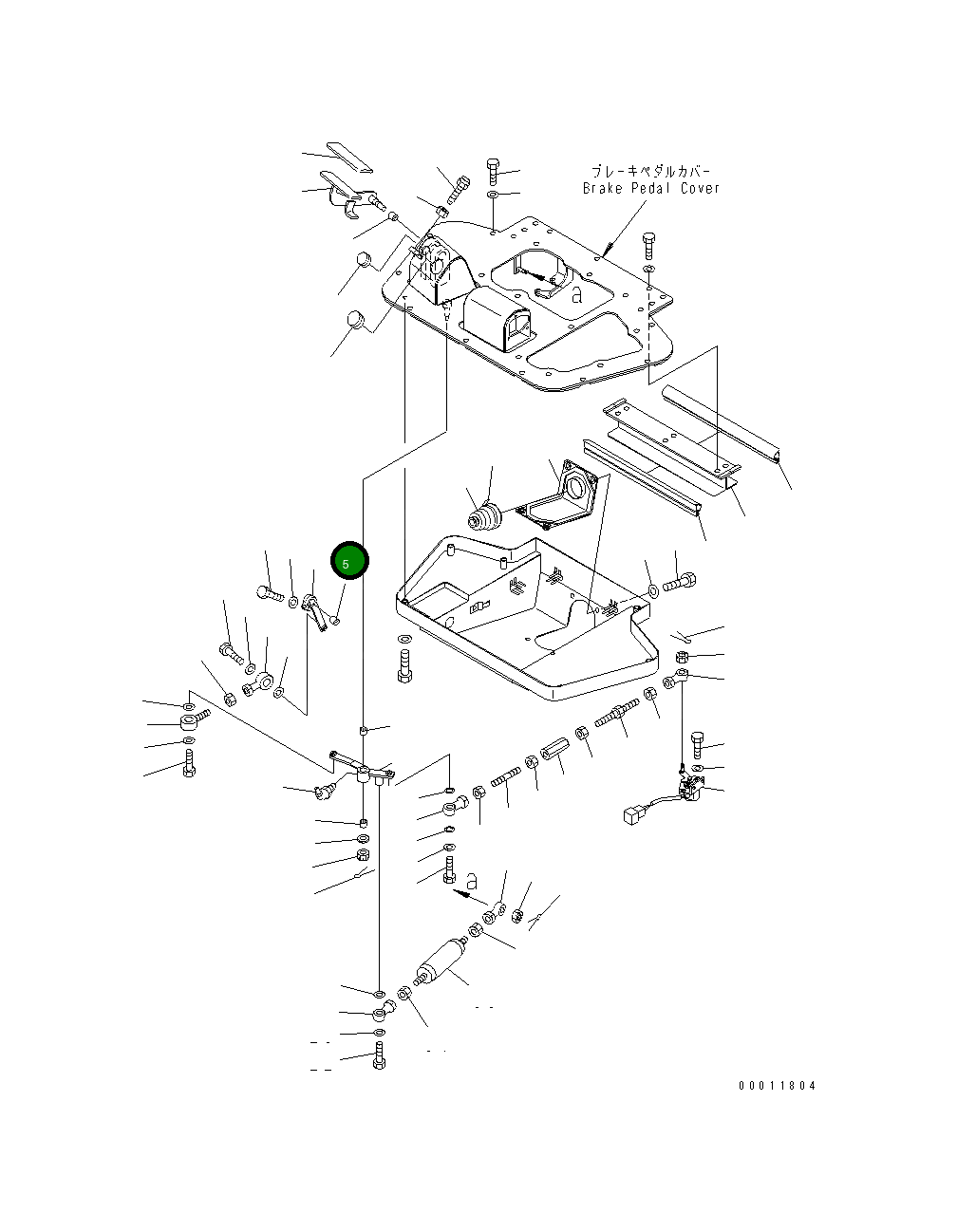 ブレーキペダルカバー
Brake Pedal Cover

a

5

a

00011804