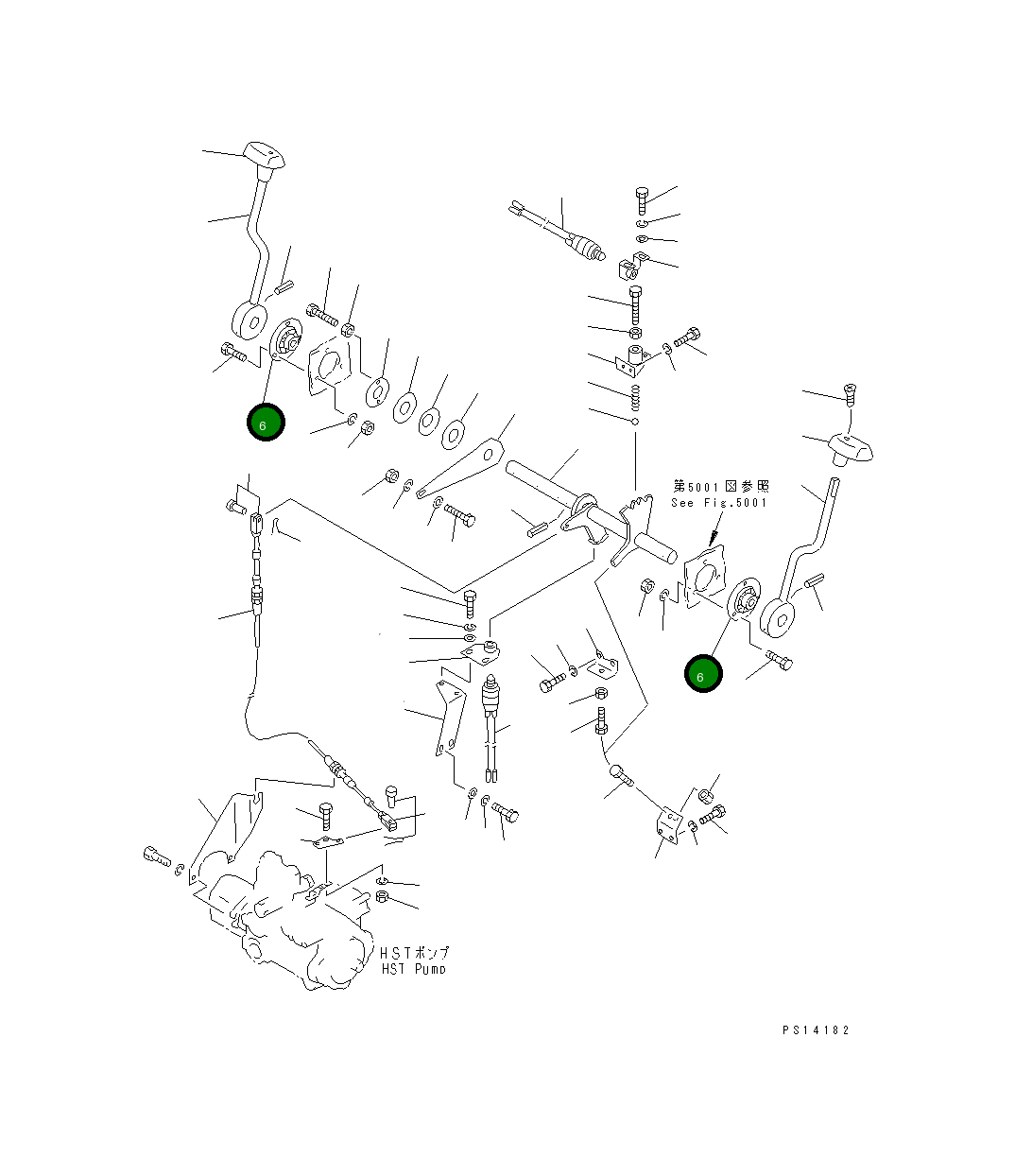 6

第5001図参照
See Fig.5001

6

HSTポンプ
HST Pump

PS14182