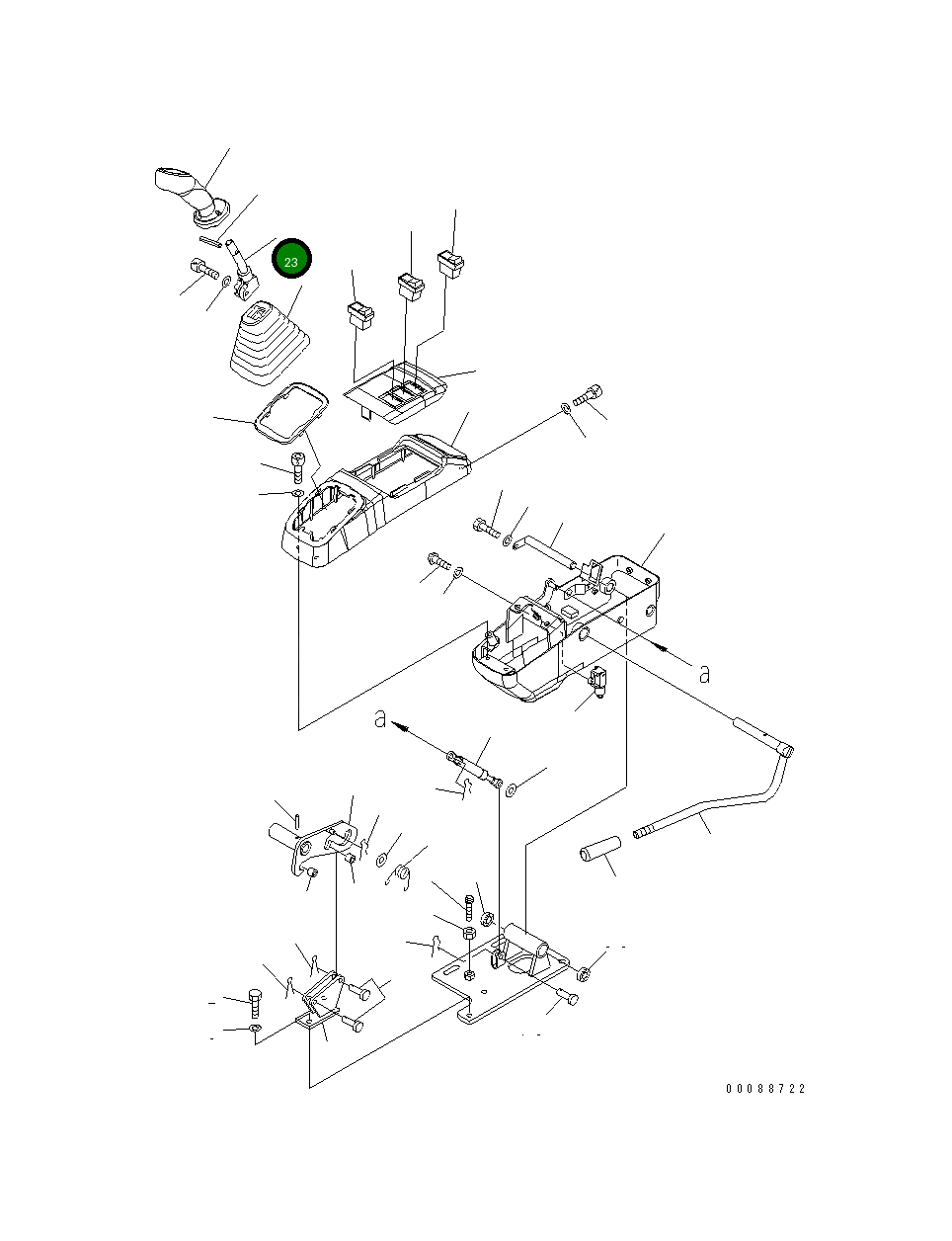 23

a

a

00088722