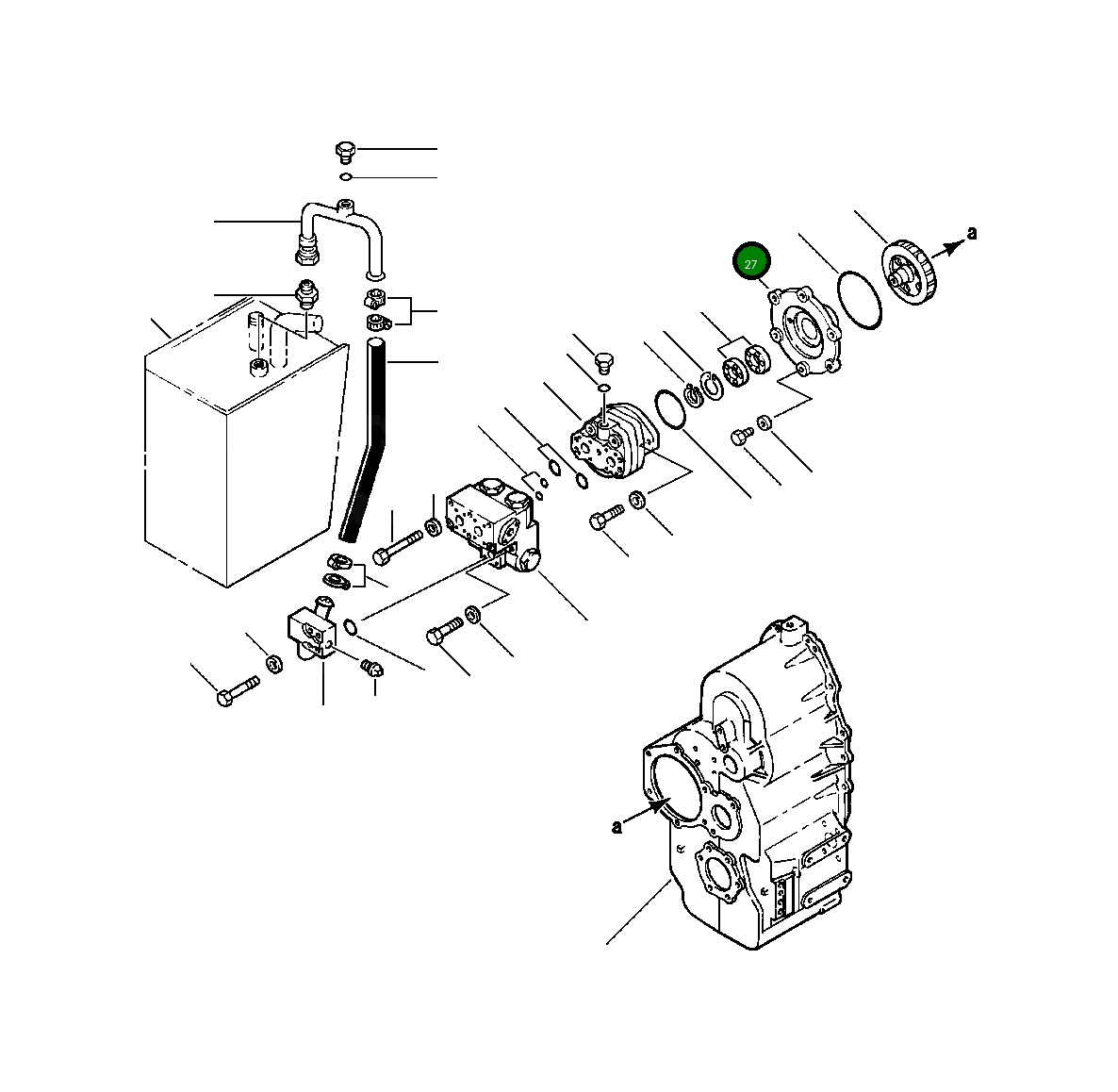 27

a

a