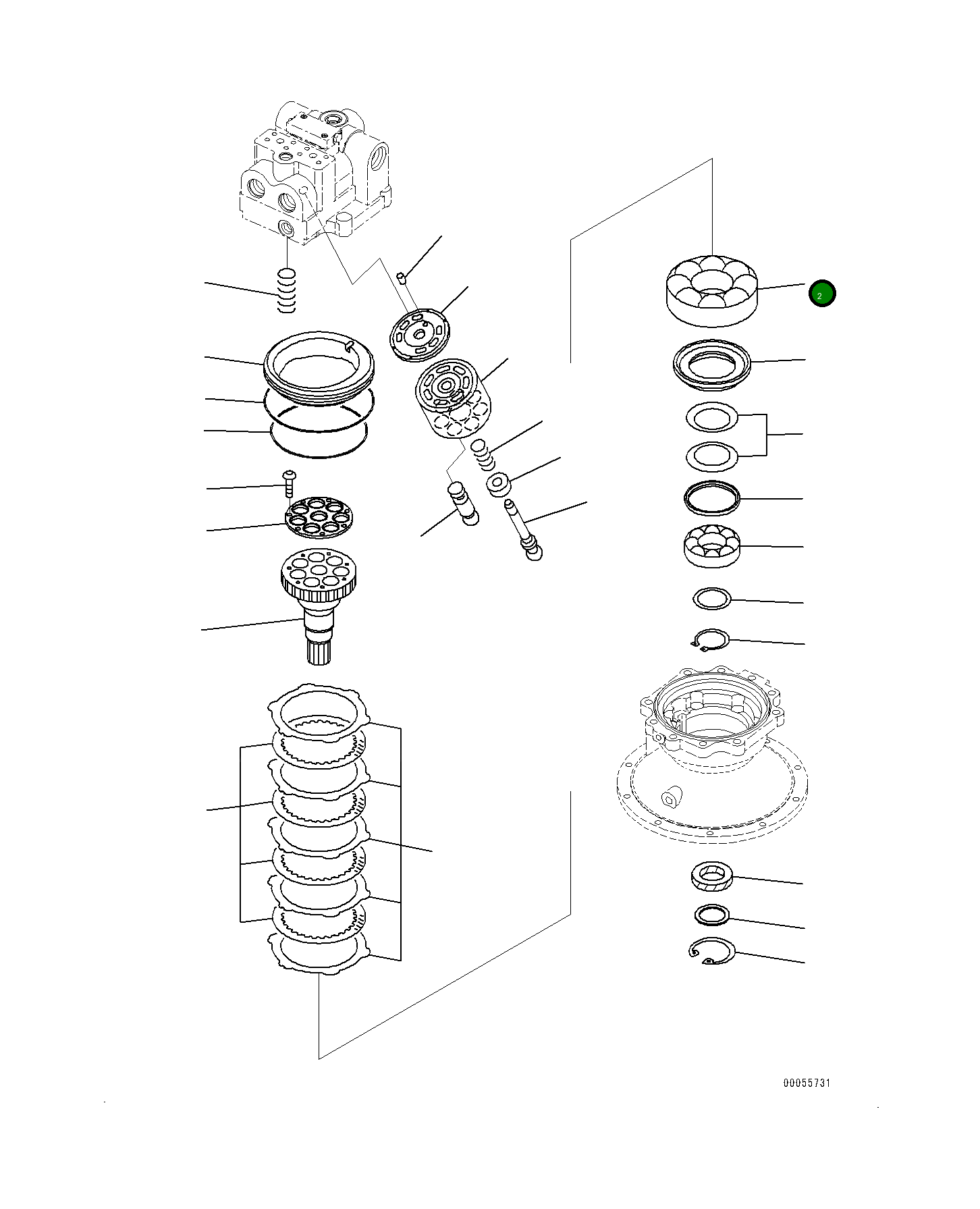 2

00055731