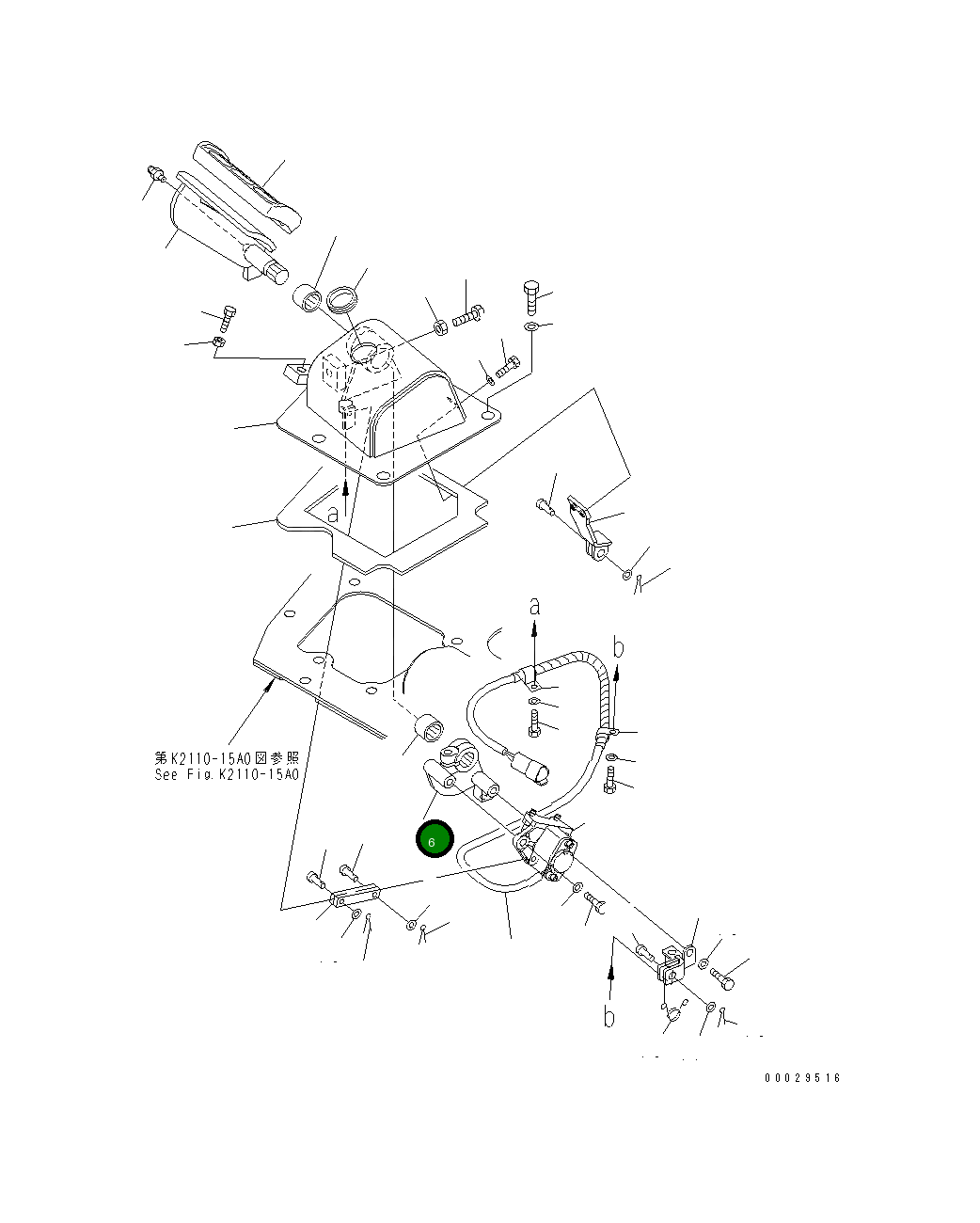 a

a

b

第K2110-15A0図参照
See Fig.K2110-15A0

6

b

00029516