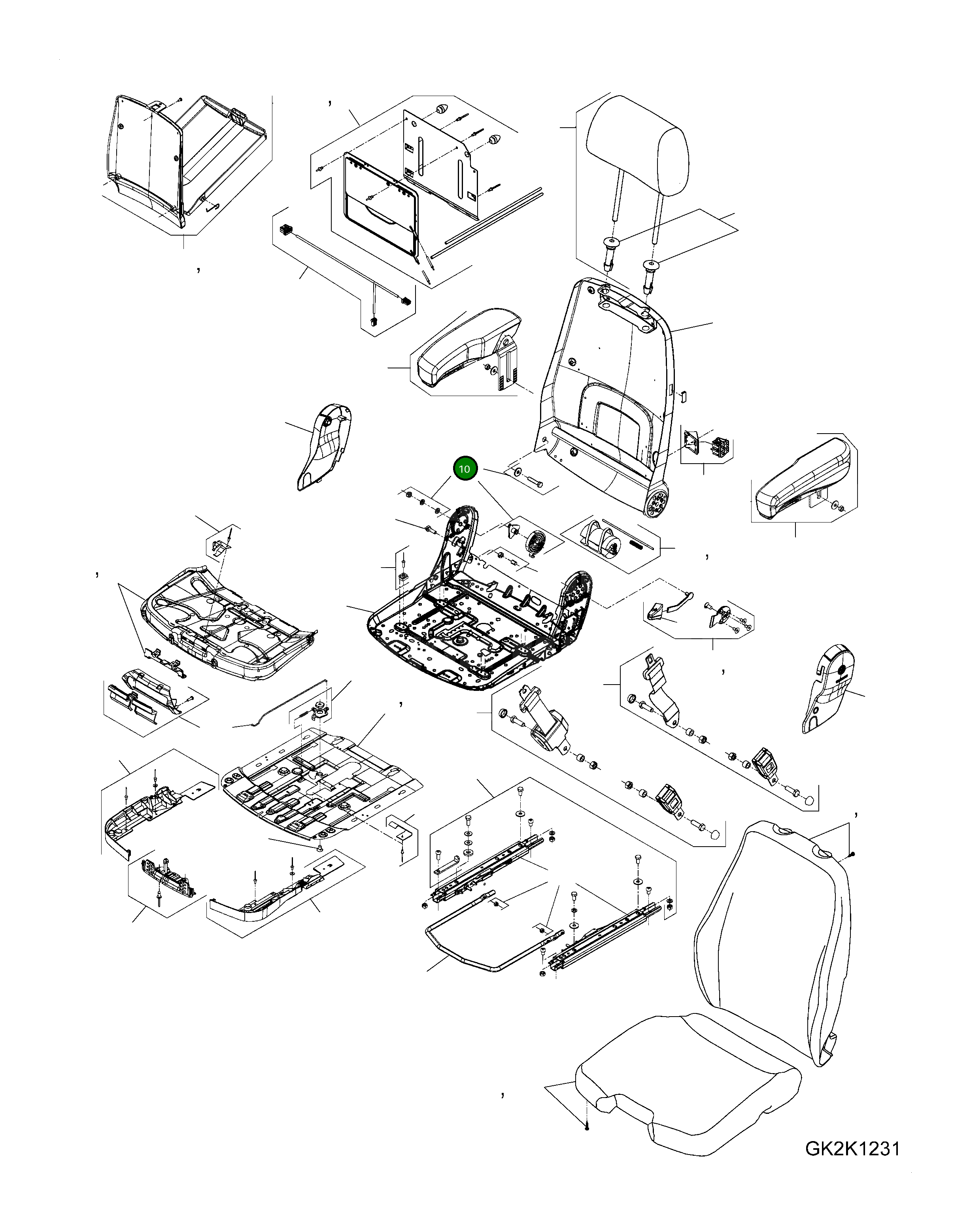 10

GK2K1231