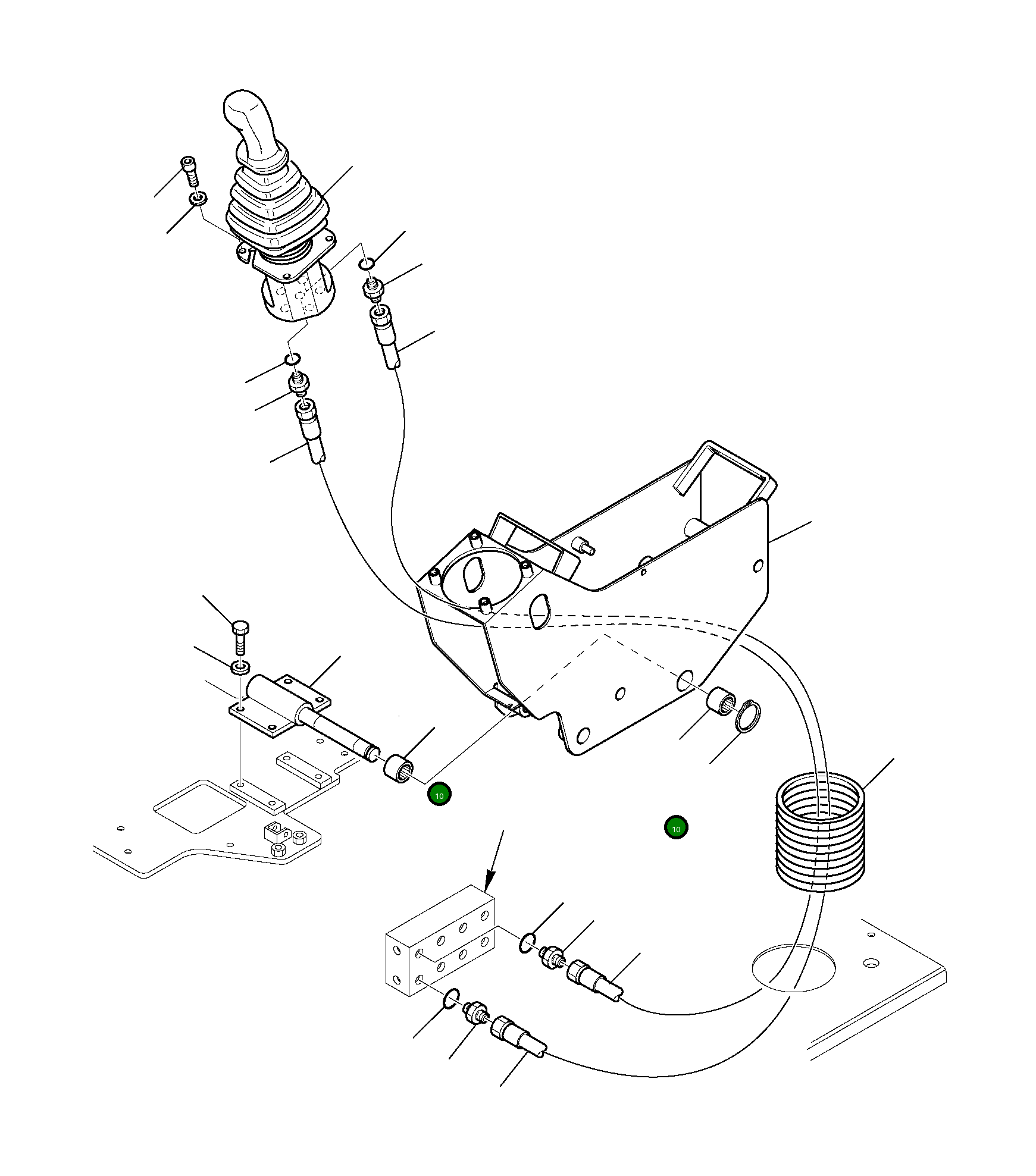 10

10