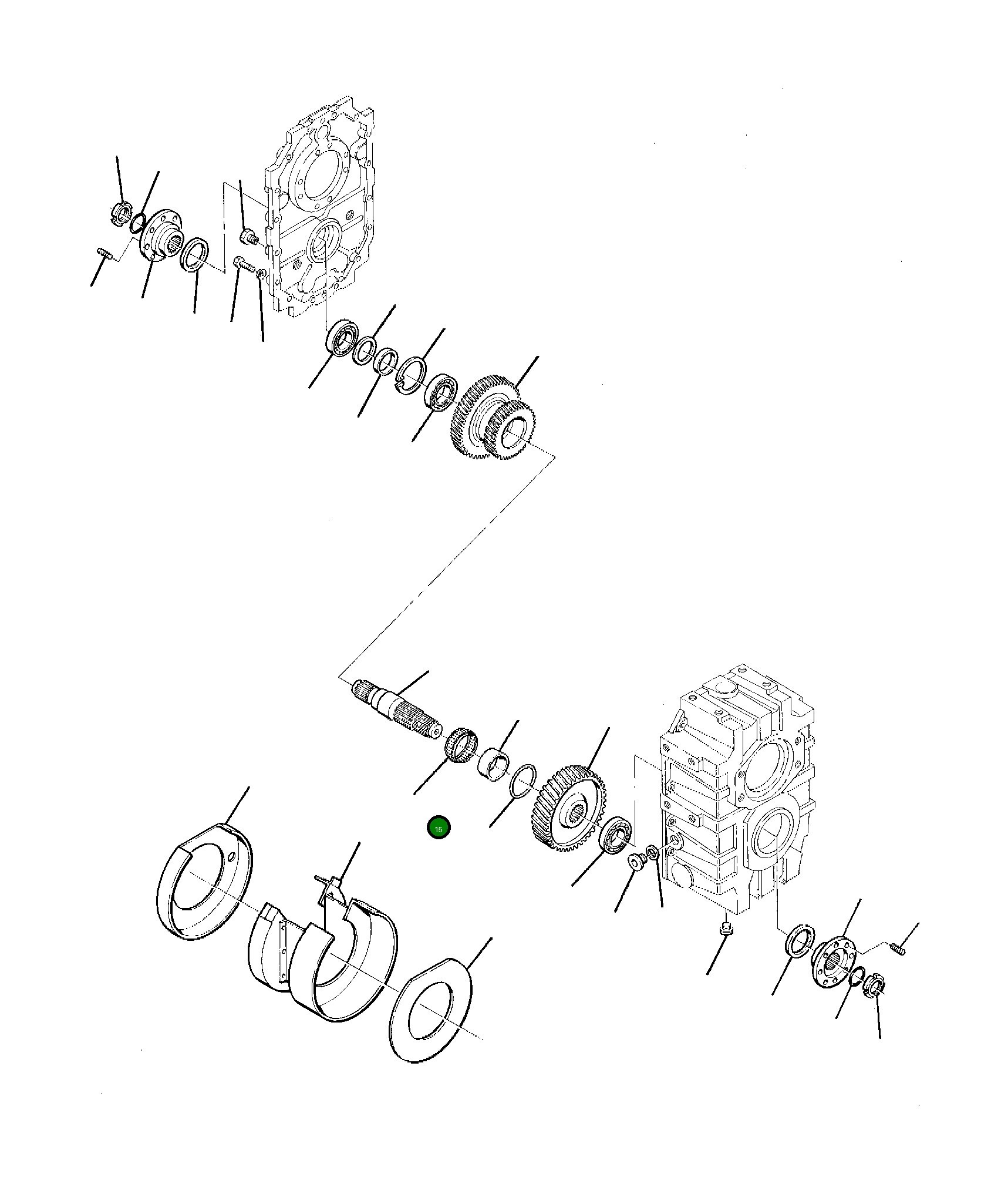 15