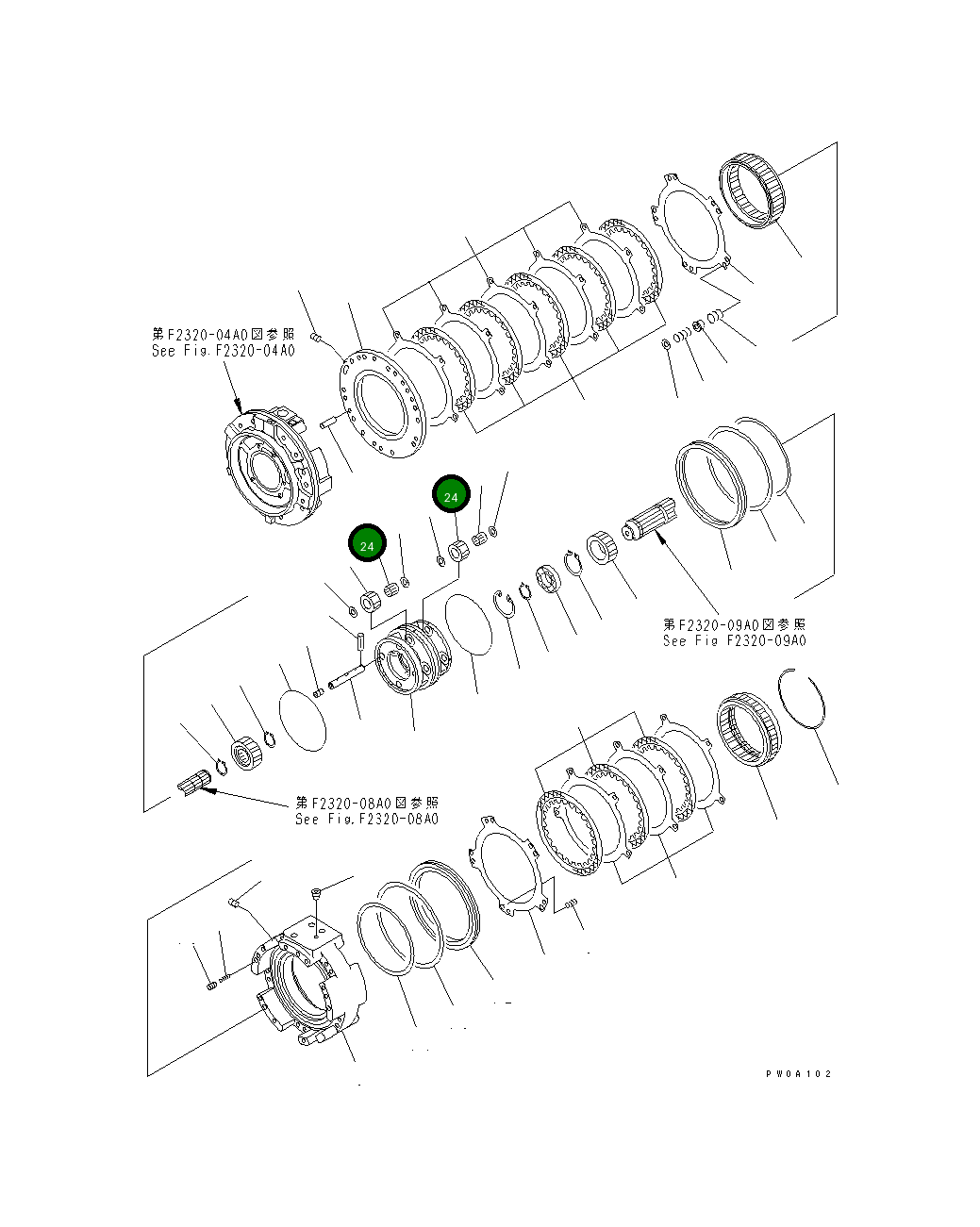 第F2320-04A0図参照
See Fig.F2320-04A0

24

24

第F2320-09A0図参照
See Fig F2320-09A0

第F2320-08A0図参照
See Fig.F2320-08A0

PW0A102