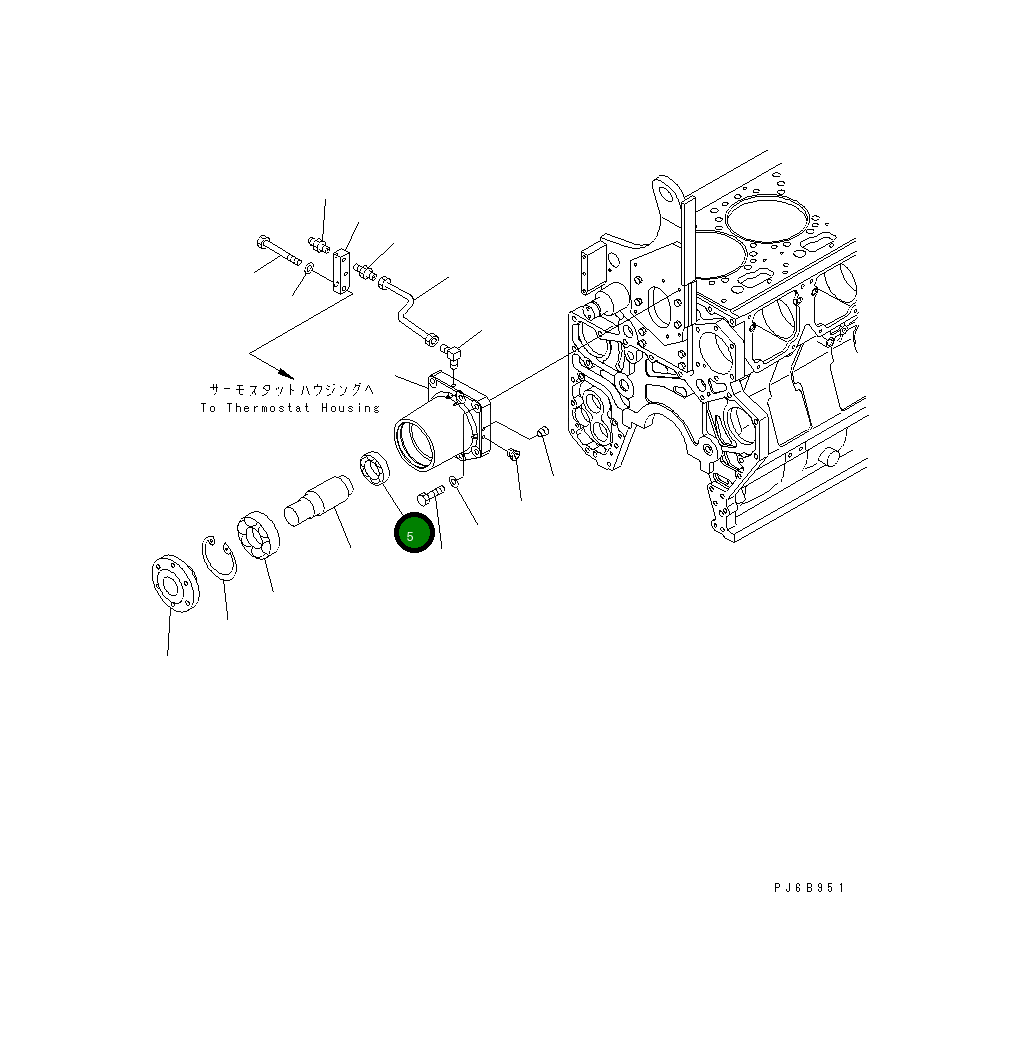 サーモスタットハウジングへ
To Thermostat Housing

5

PJ6B951