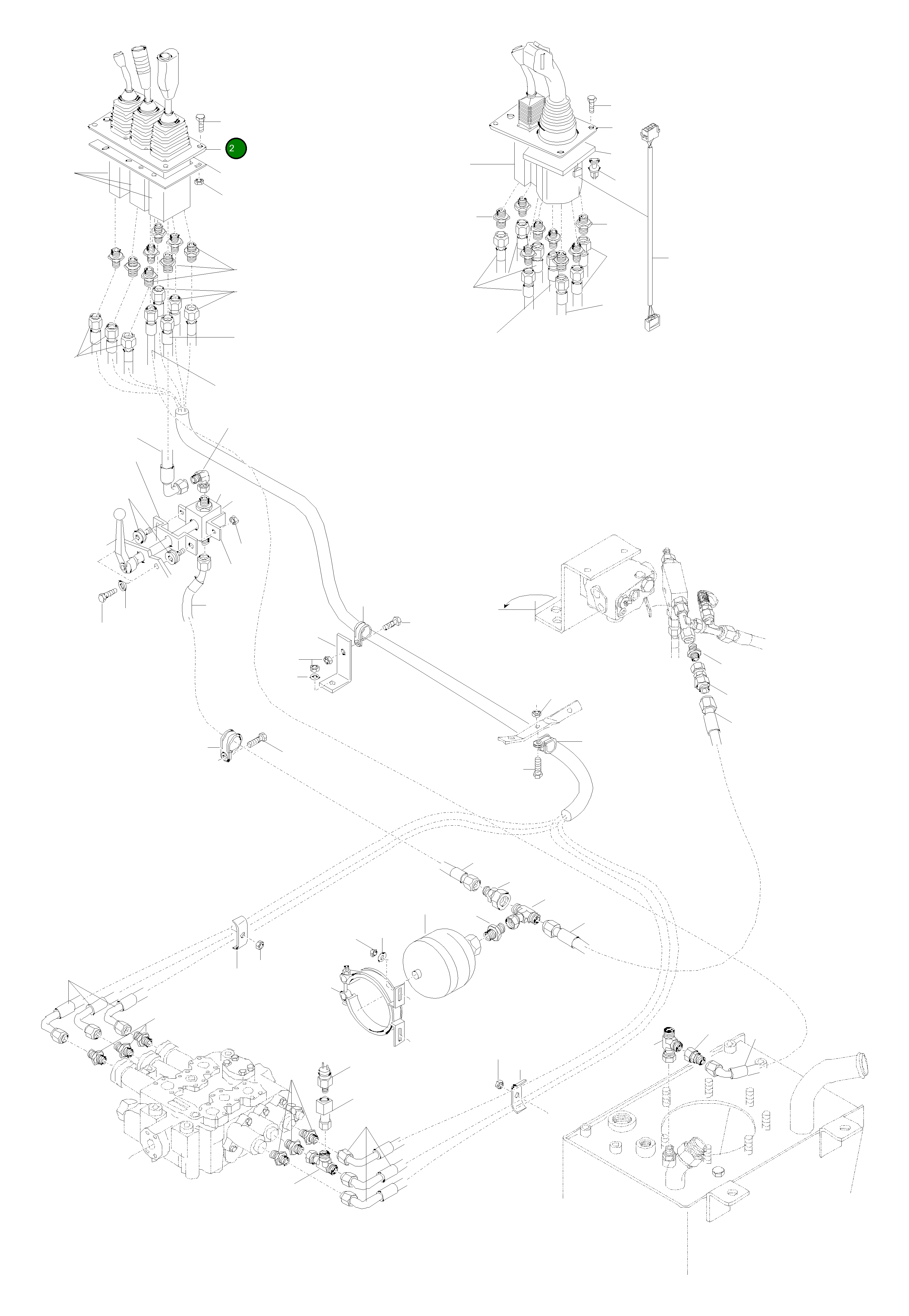 2