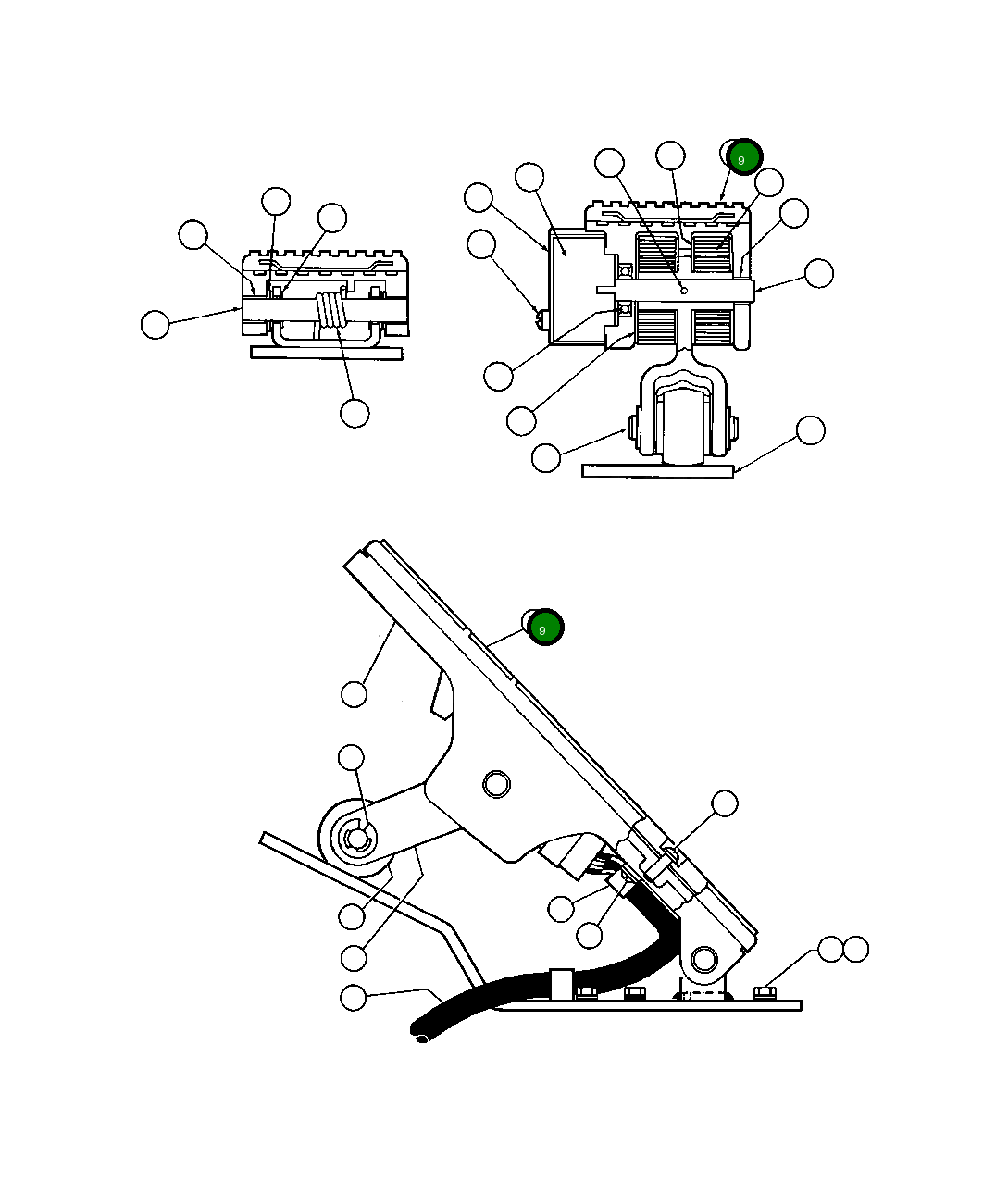 9

9