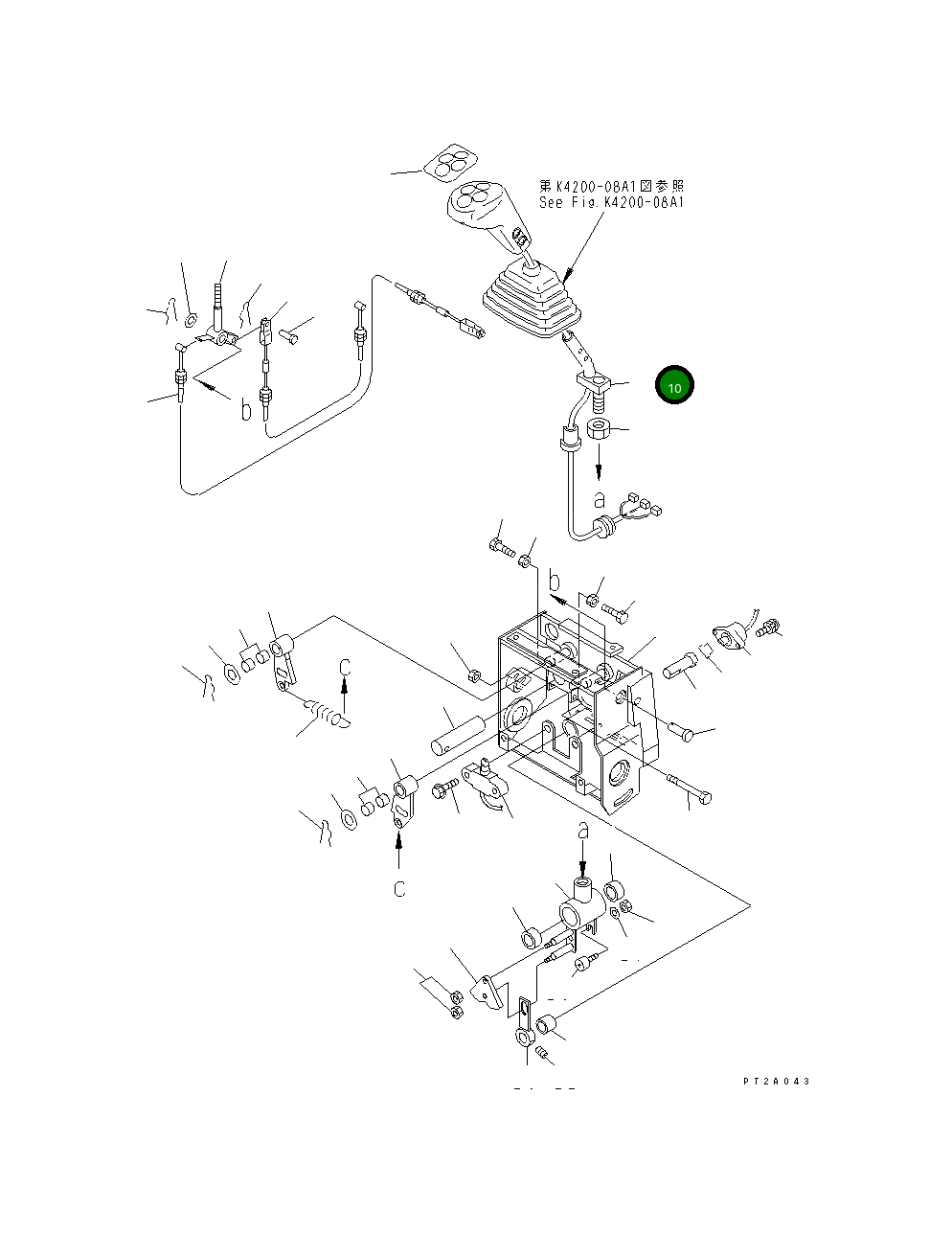 第K4200-08A1図参照
See Fig.K4200-08A1

10

b

a

b

C

C

a

PT2A043