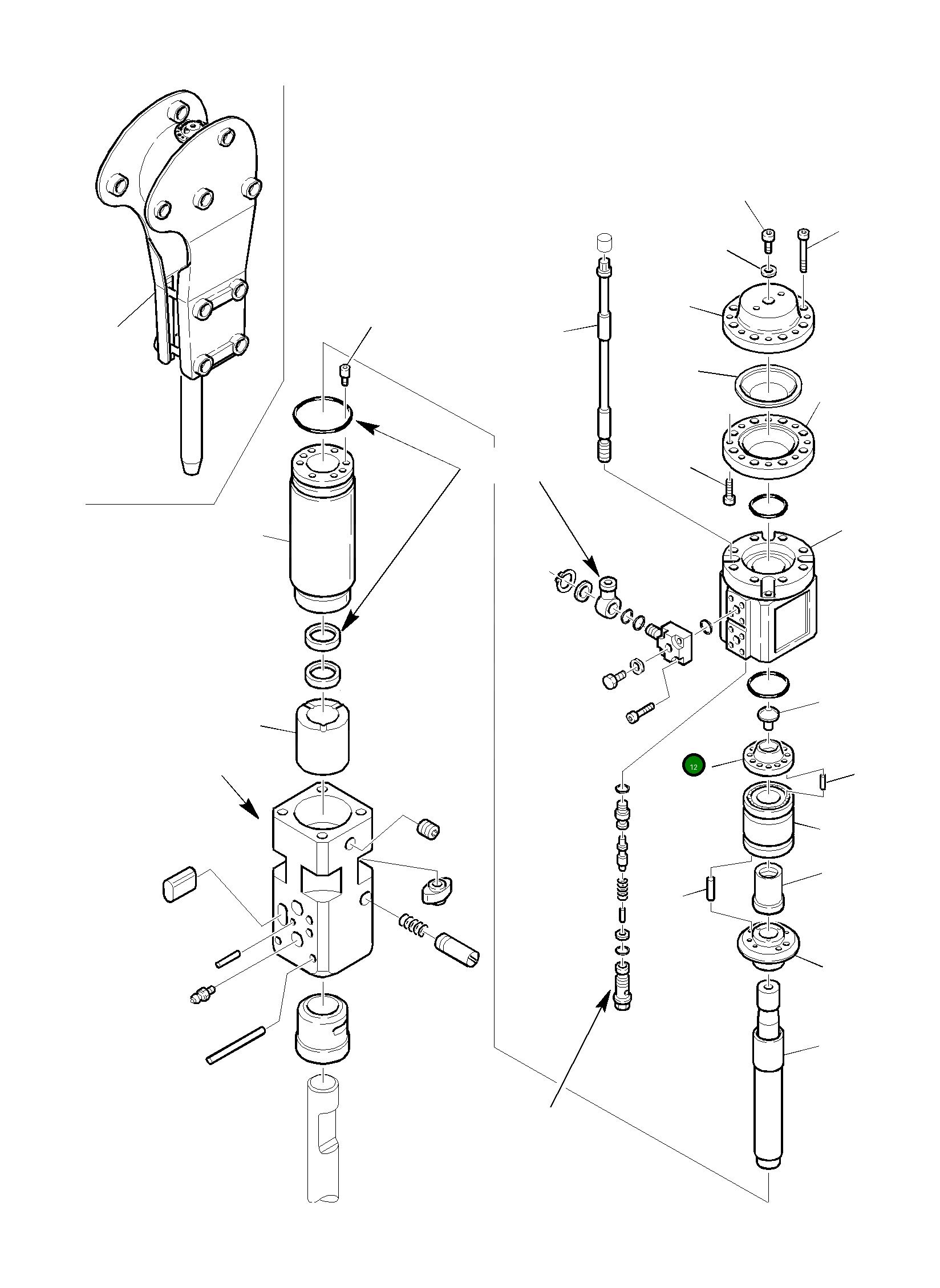 12