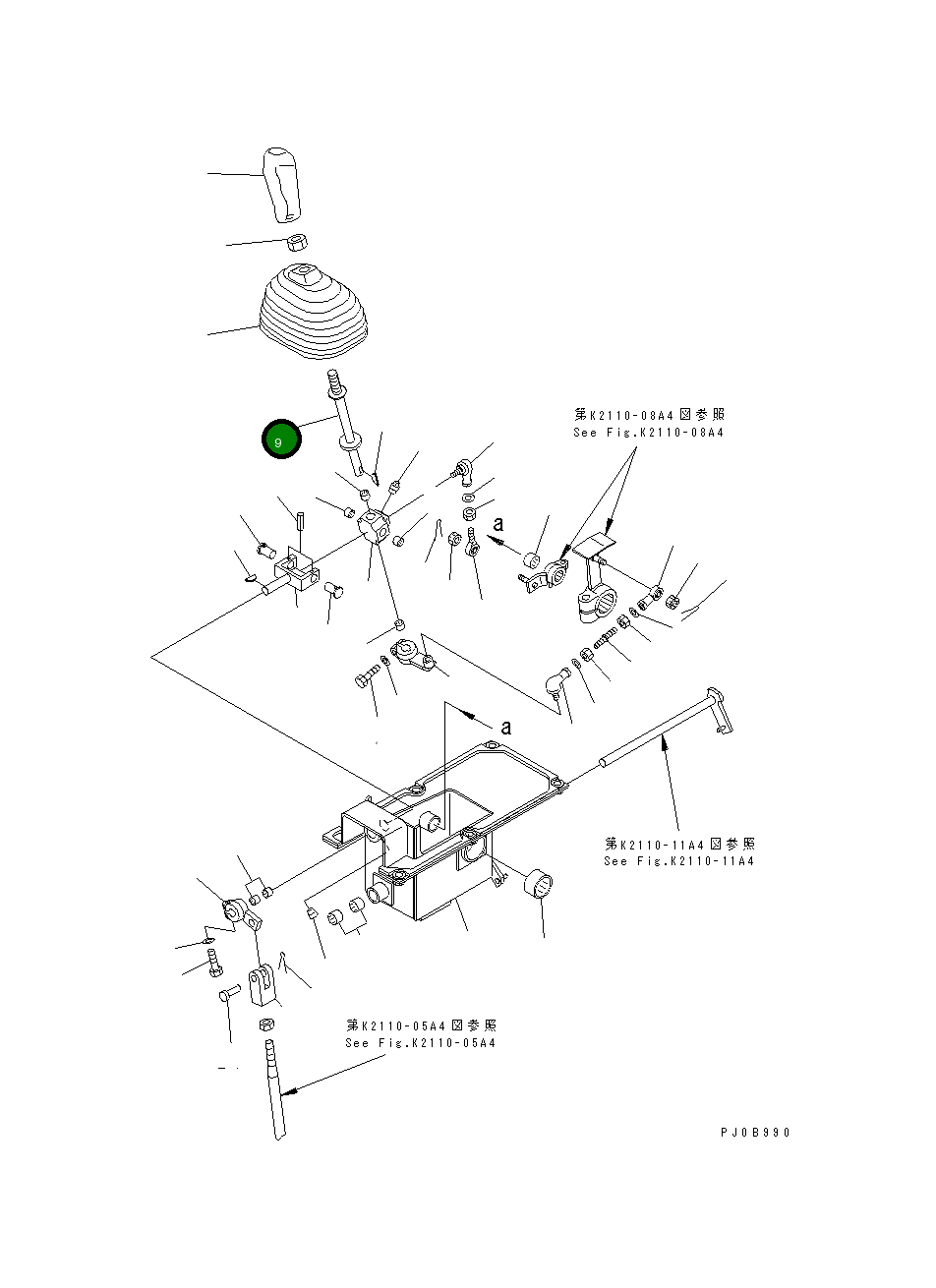 9

第K2110-08A4図参照
See Fig.K2110-08A4

a

a

第K2110-11A4図参照
See Fig.K2110-11A4

第K2110-05A4図参照
See Fig.K2110-05A4

PJ0B990