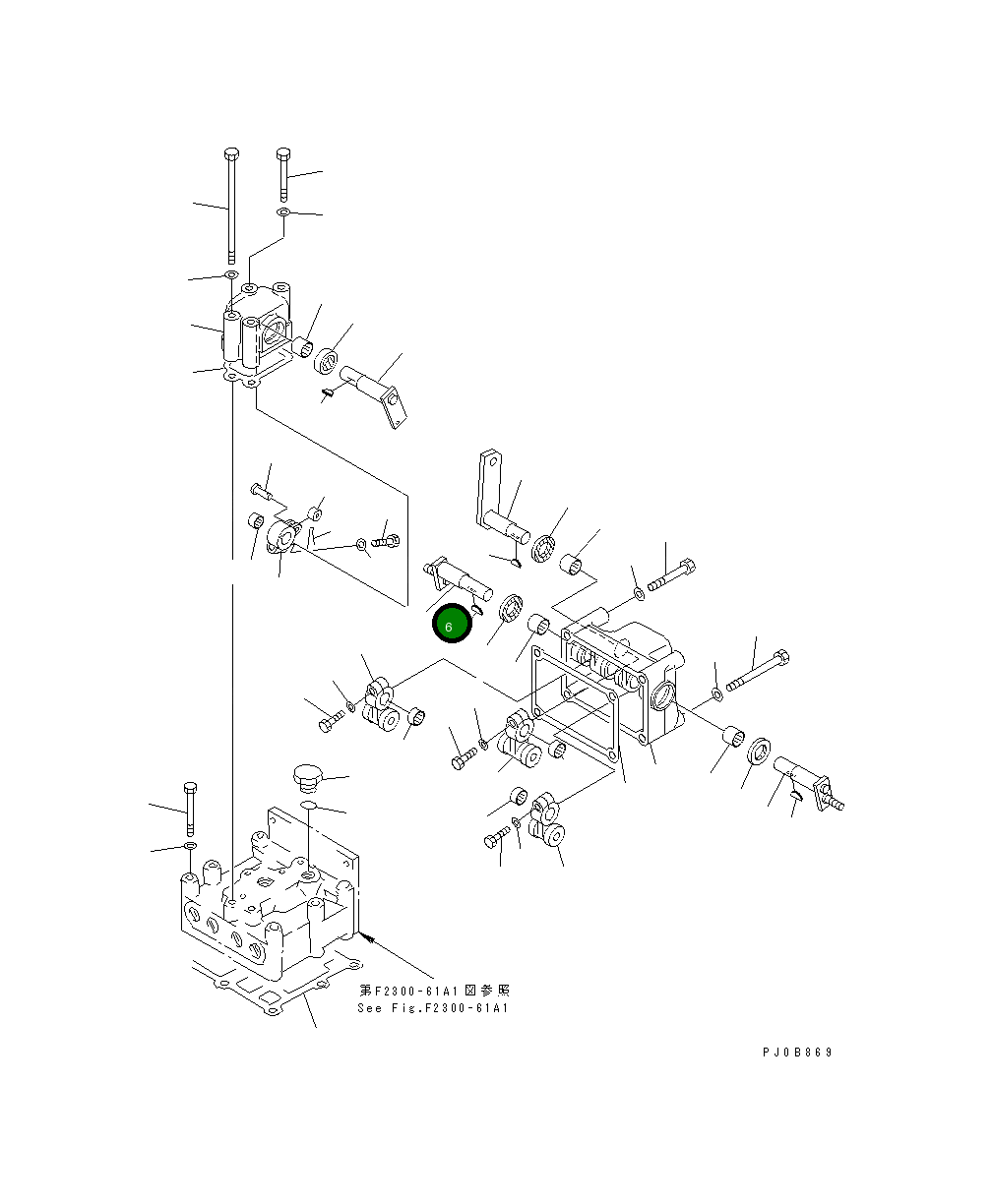 6

第F2300-61A1図参照
See Fig.F2300-61A1

PJ0B869