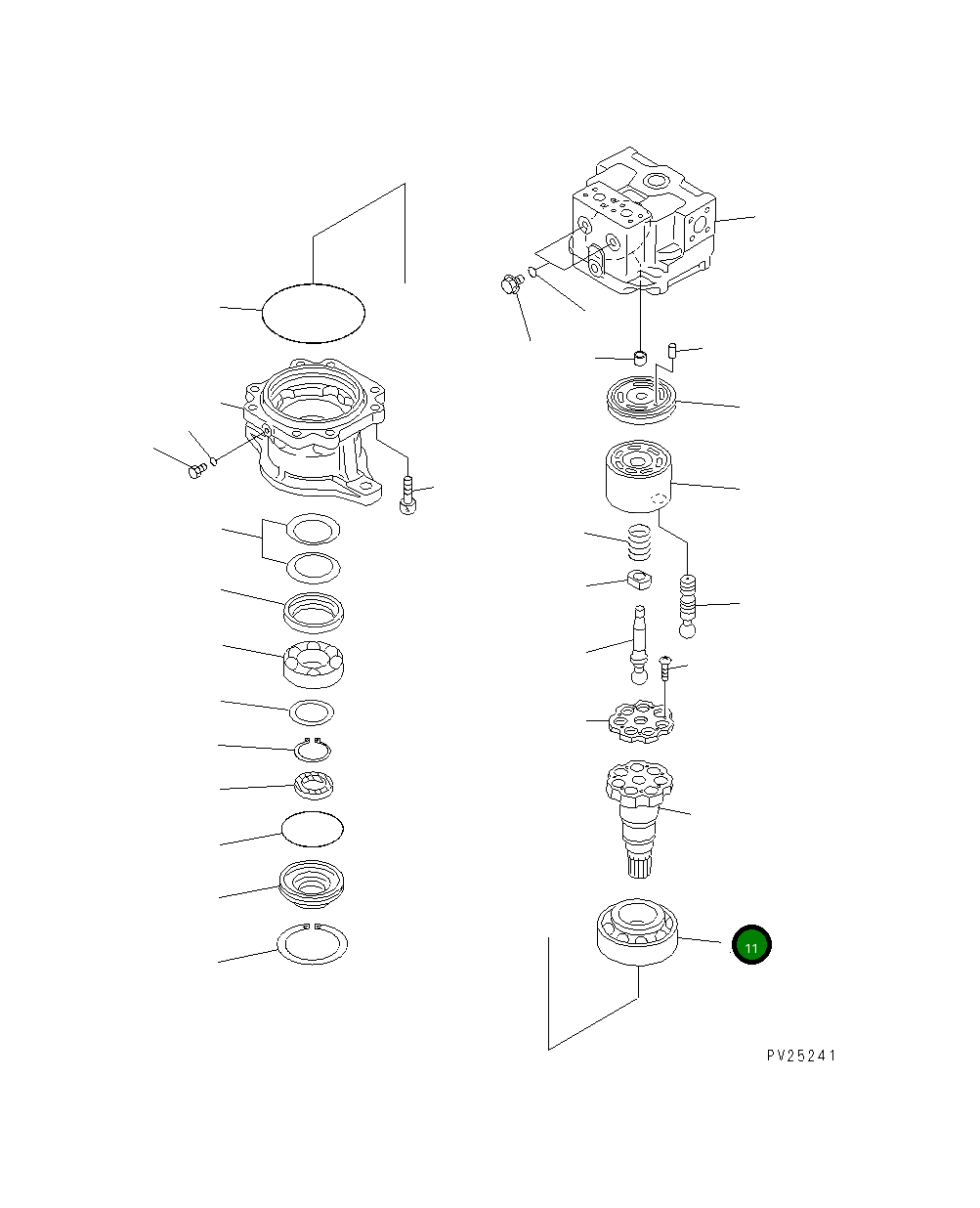 11

PV25241