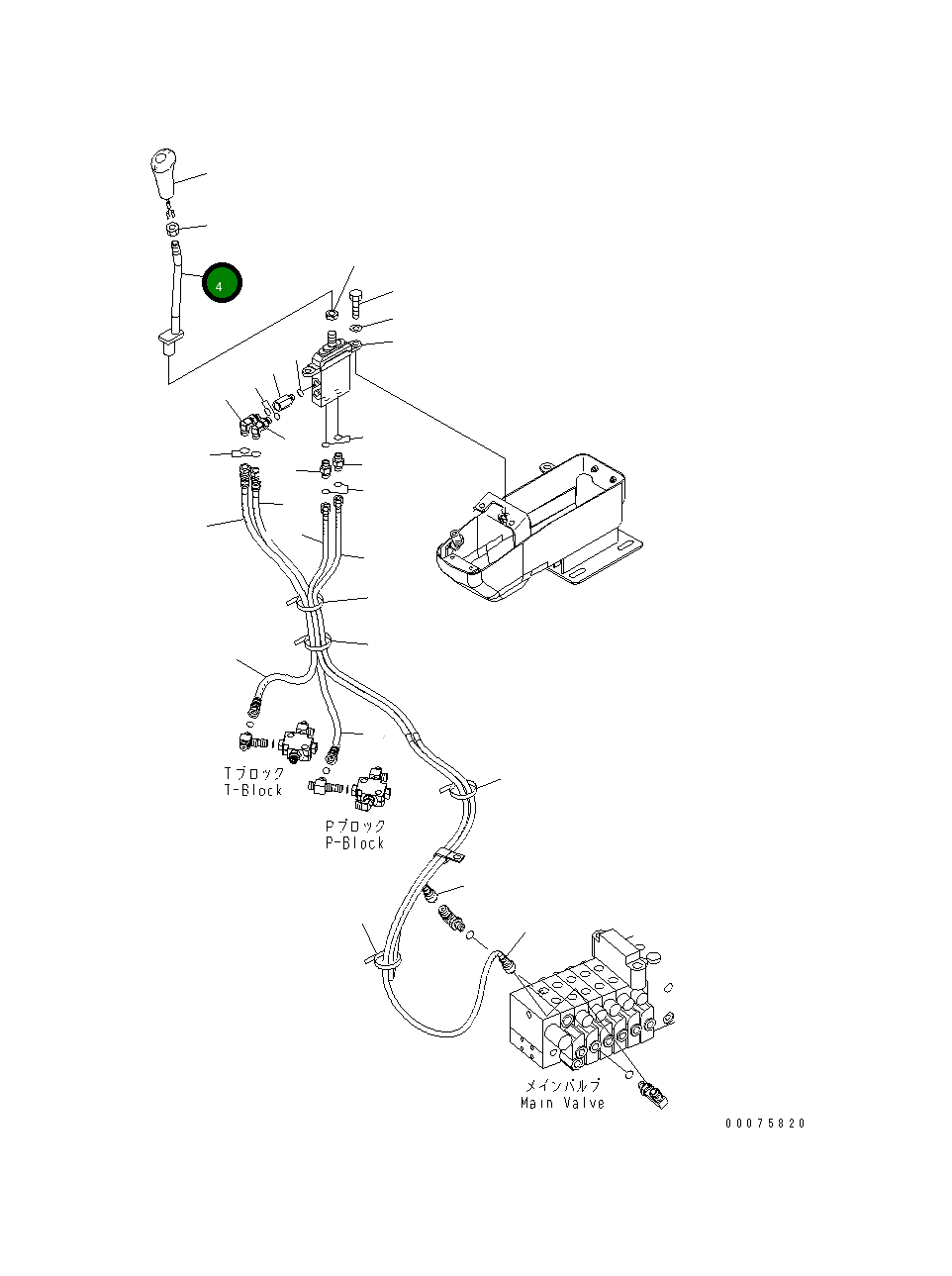 4

Tブロック
T-Block

Pブロック
P-Block

メインバルブ
Main Valve

00075820