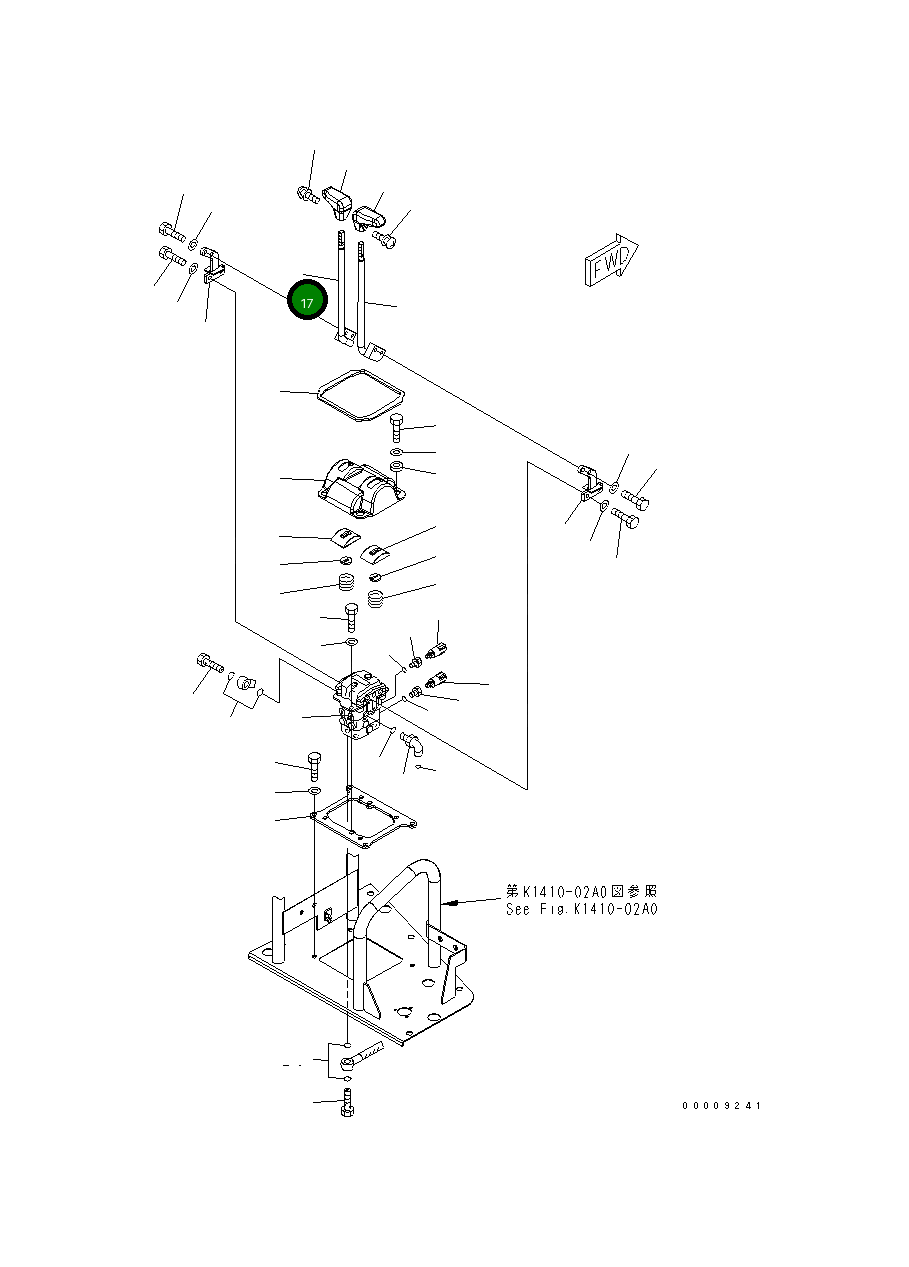 FWD

17

第K1410-02A0図参照
See Fig.K1410-02A0

00009241