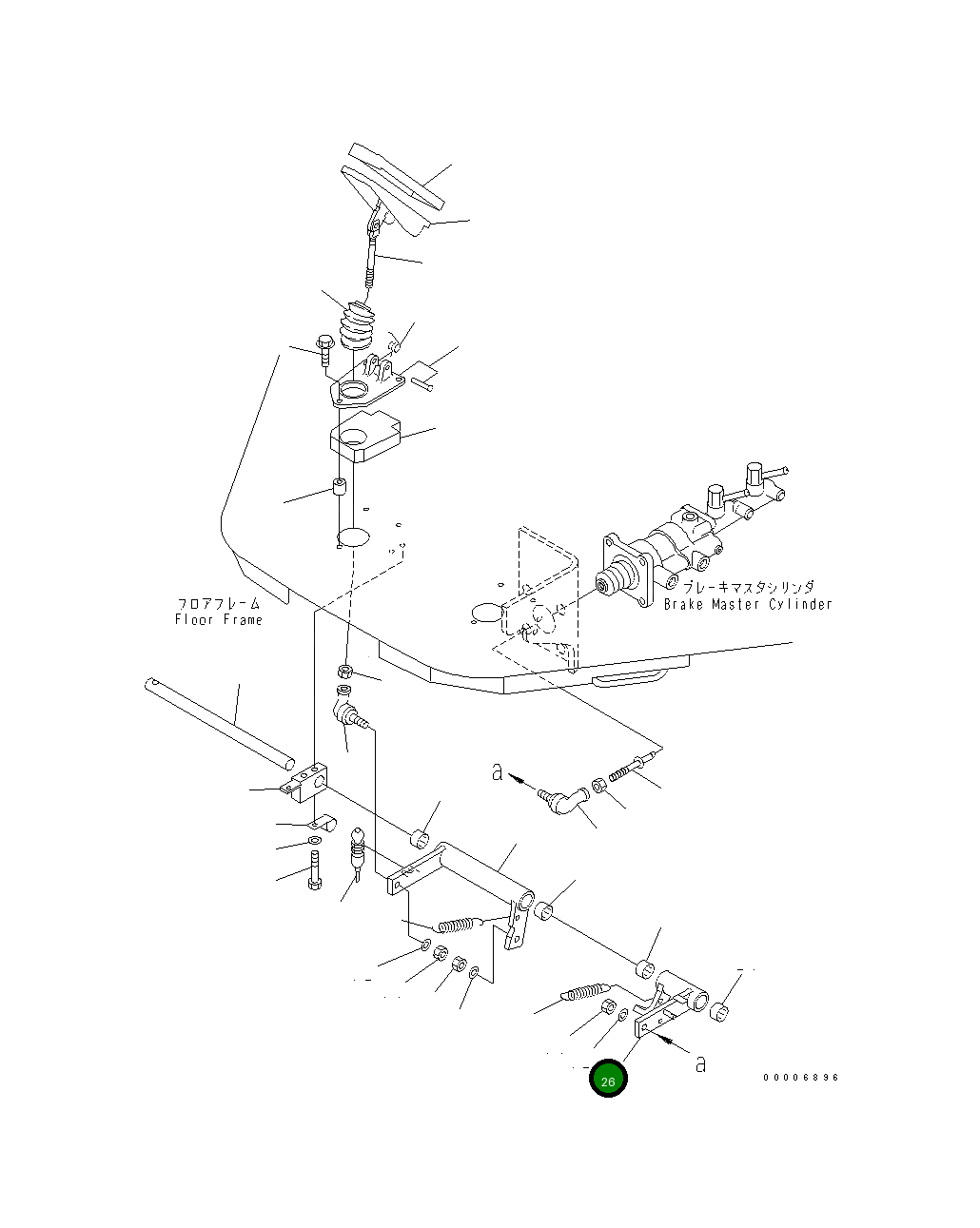 ブレーキマスタシリンダ
Brake Master Cylinder

フロアフレーム
Floor Frame

a

a

26

00006896