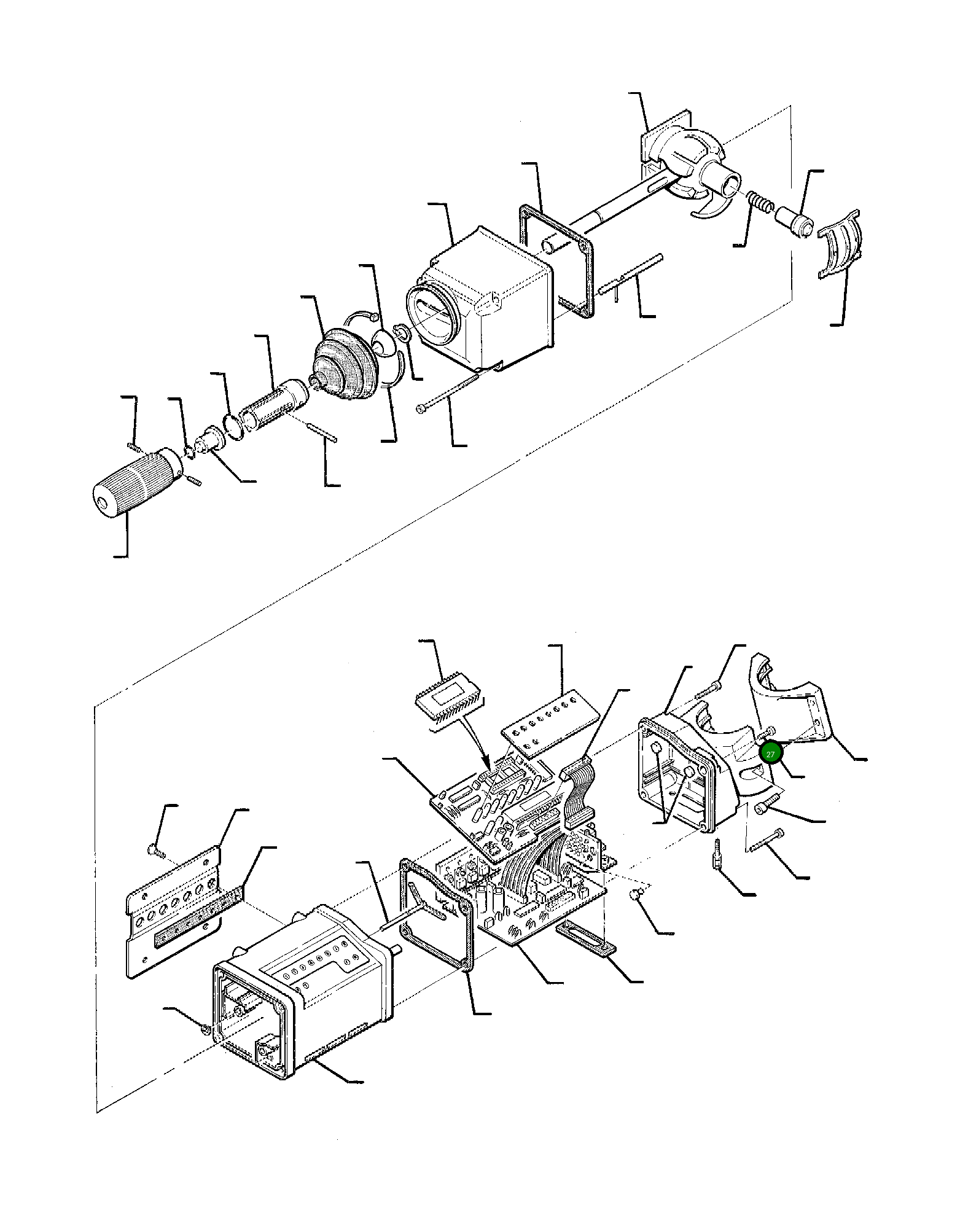 27