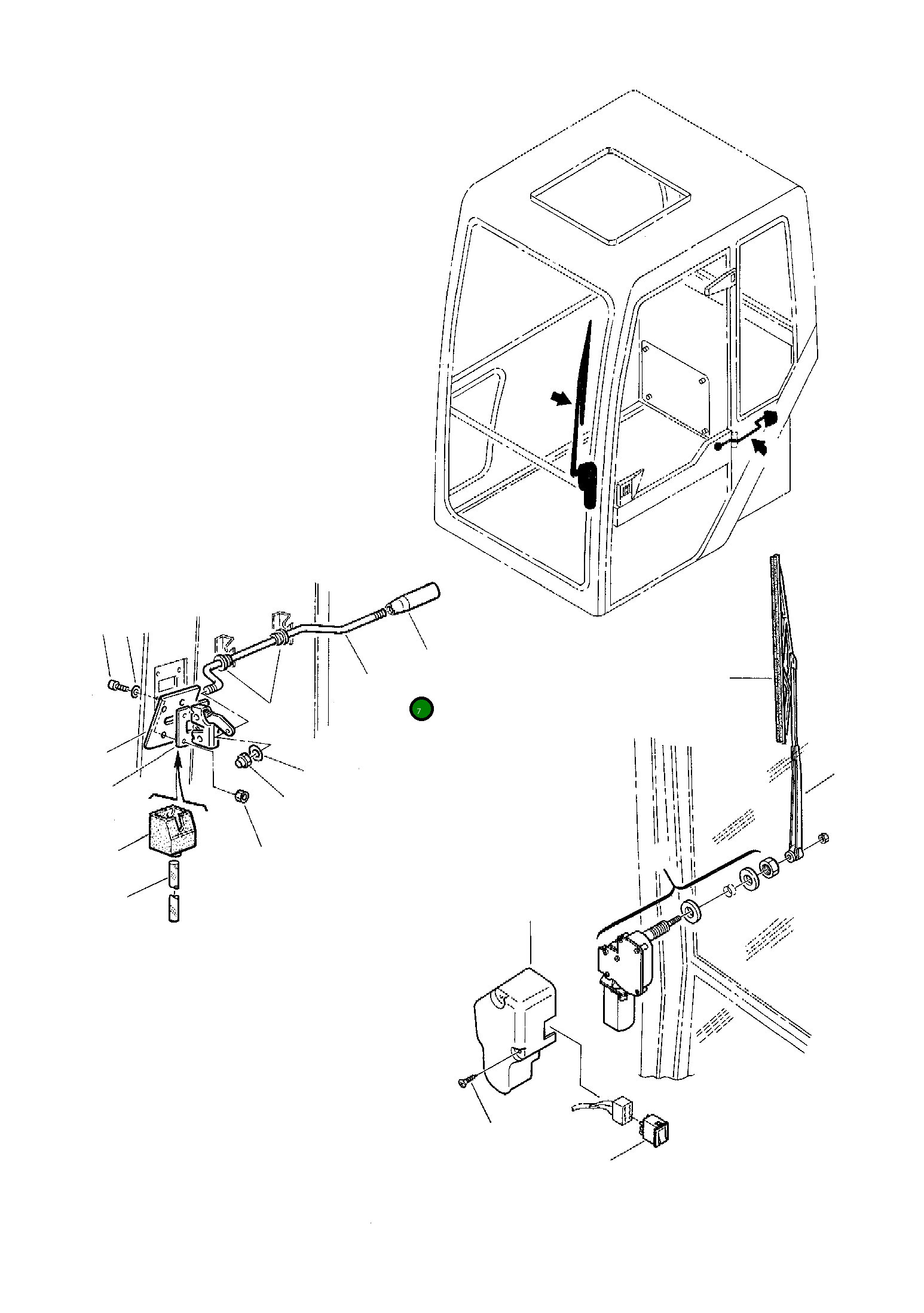 7