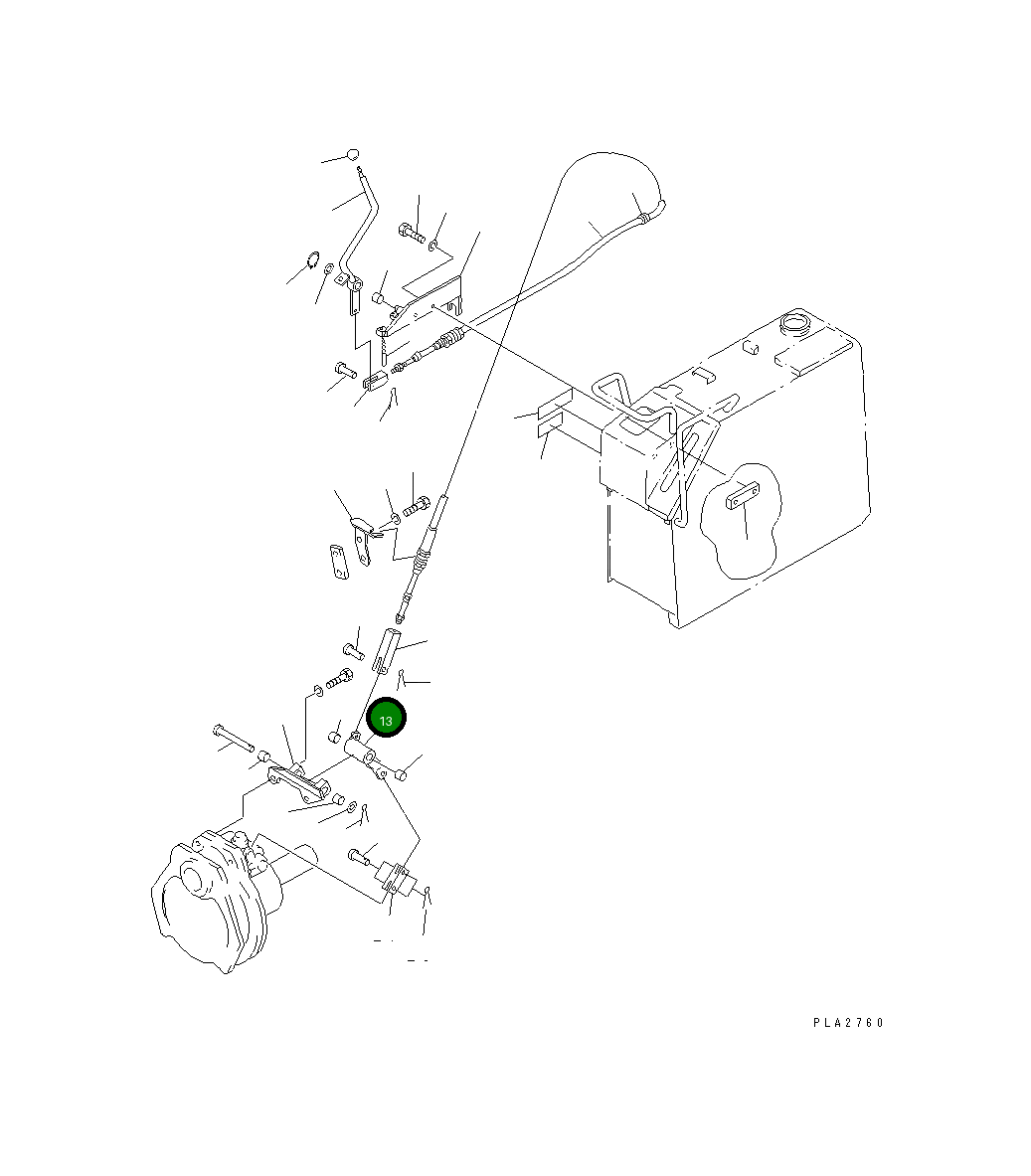 13

PLA2760