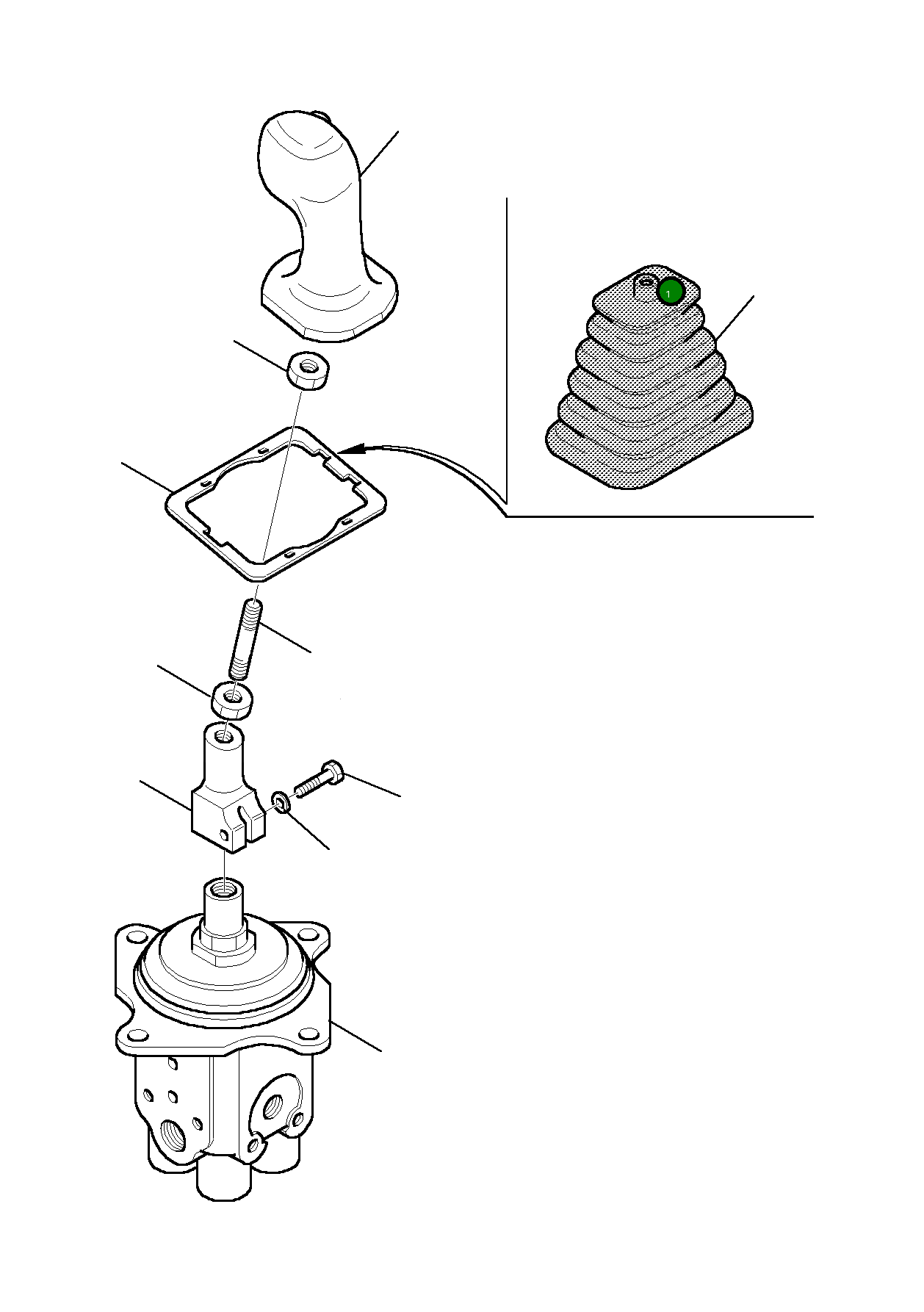 1