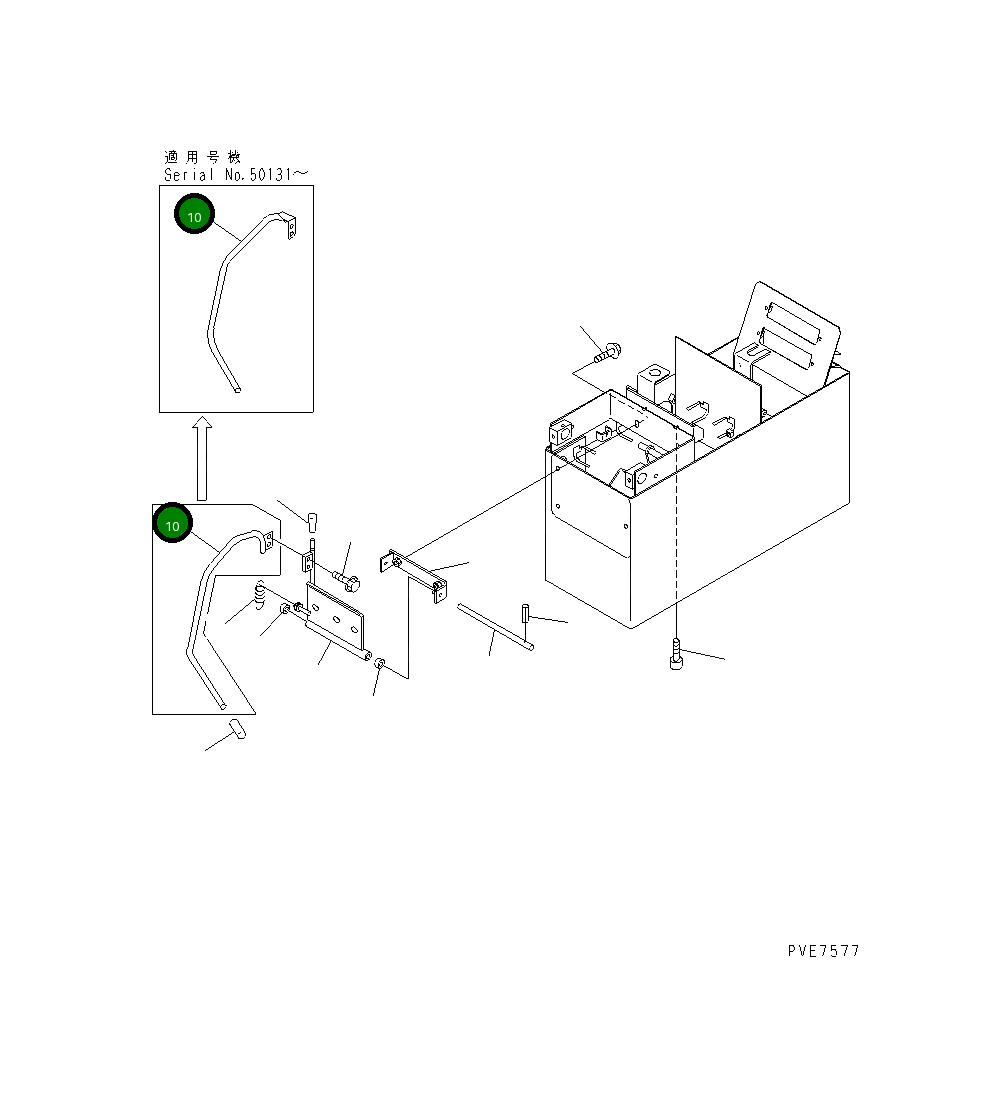 適用号機
Serial No.50131～

10

10

PVE7577