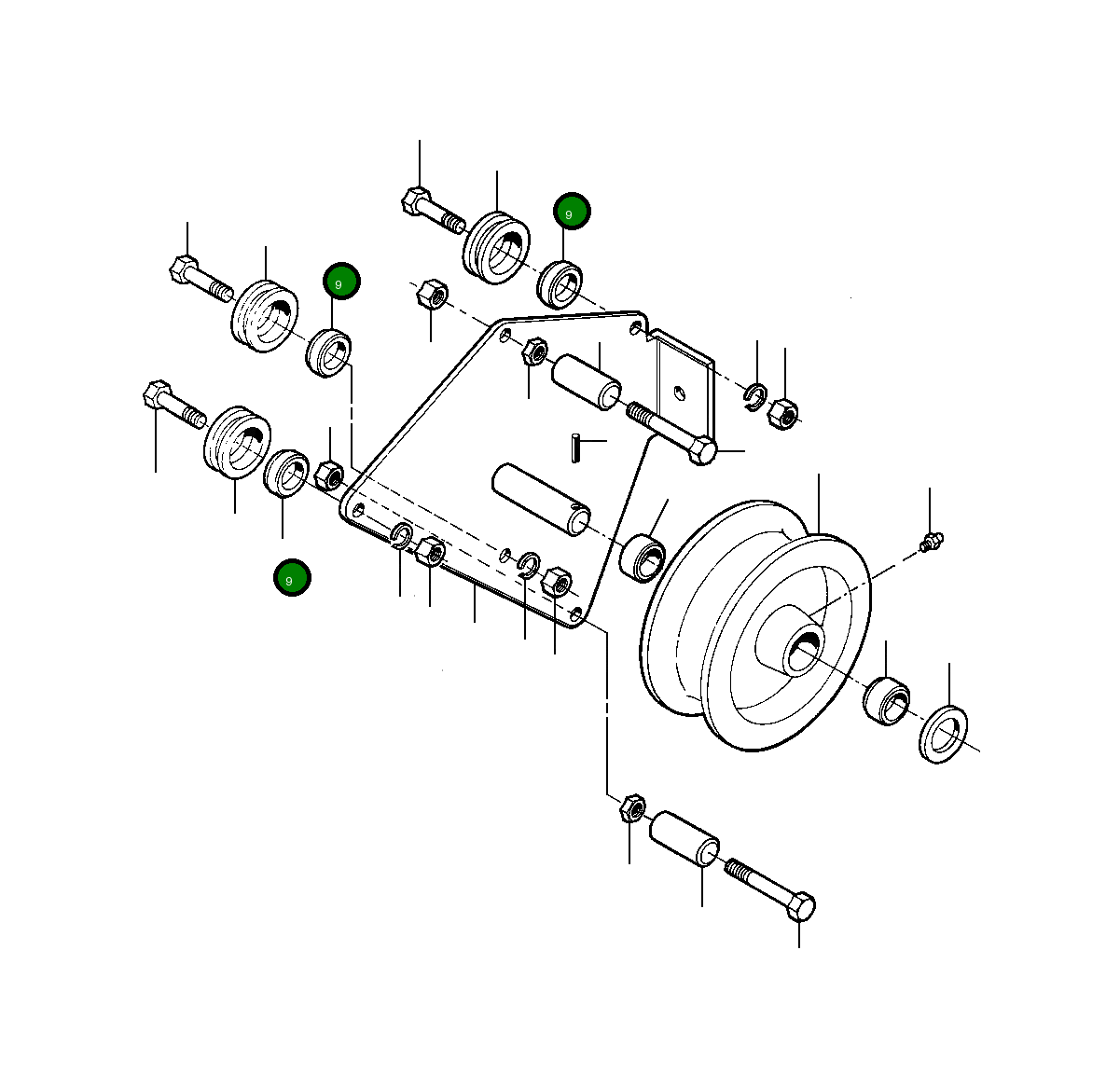 9
9
9