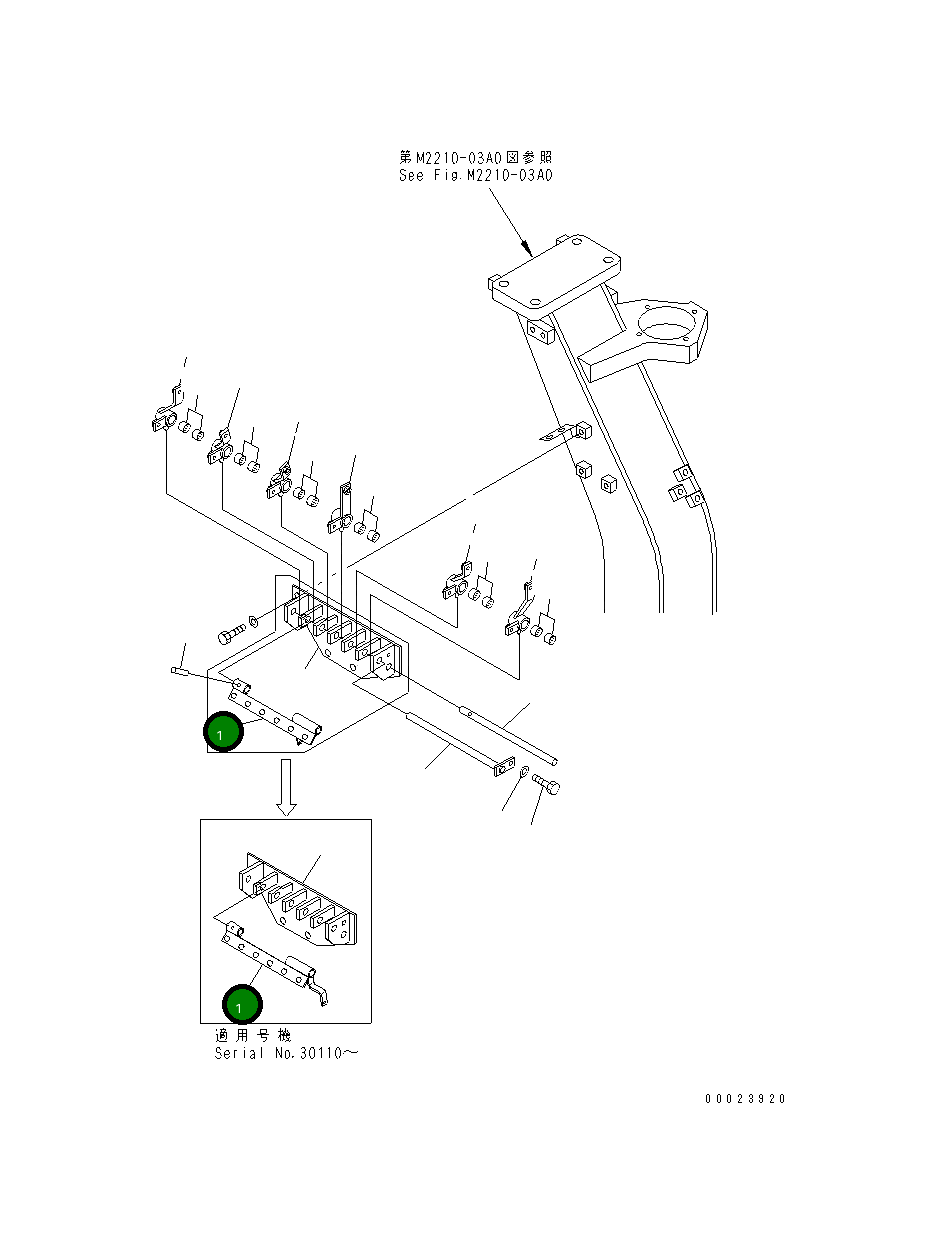 第M2210-03A0図参照
See Fig.M2210-03A0

1

1

適用号機
Serial No.30110～

00023920