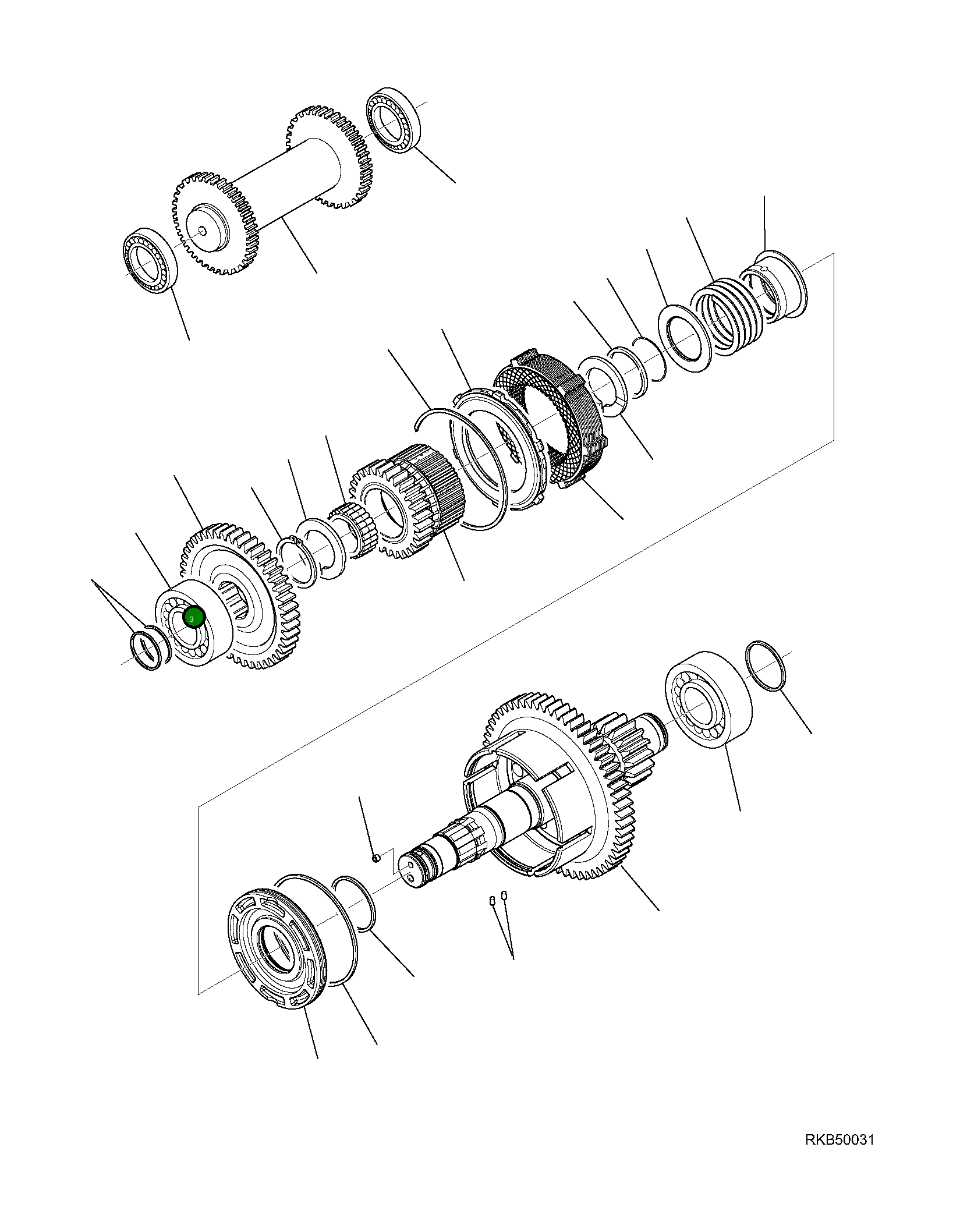 3

RKB50031