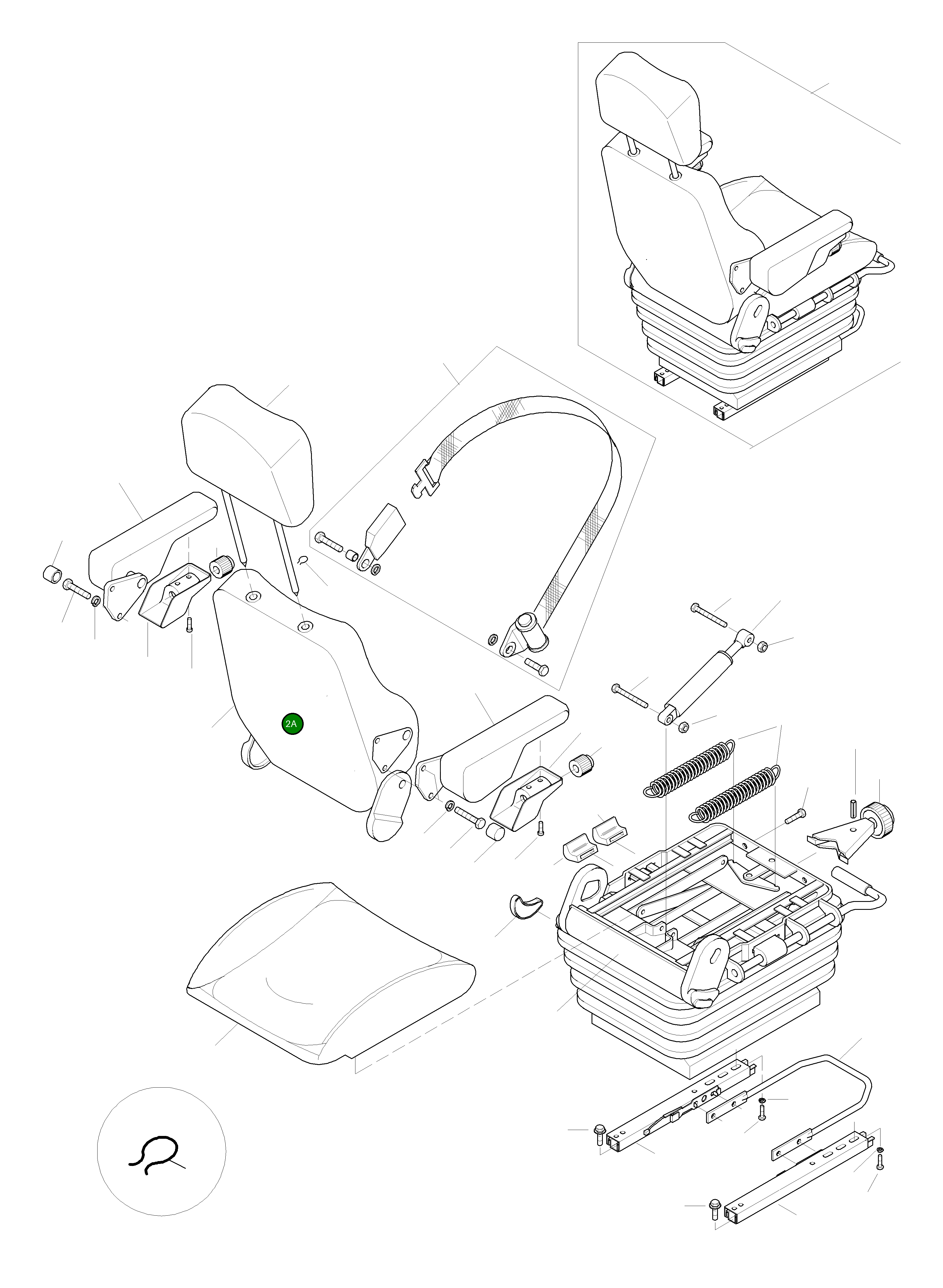 2A