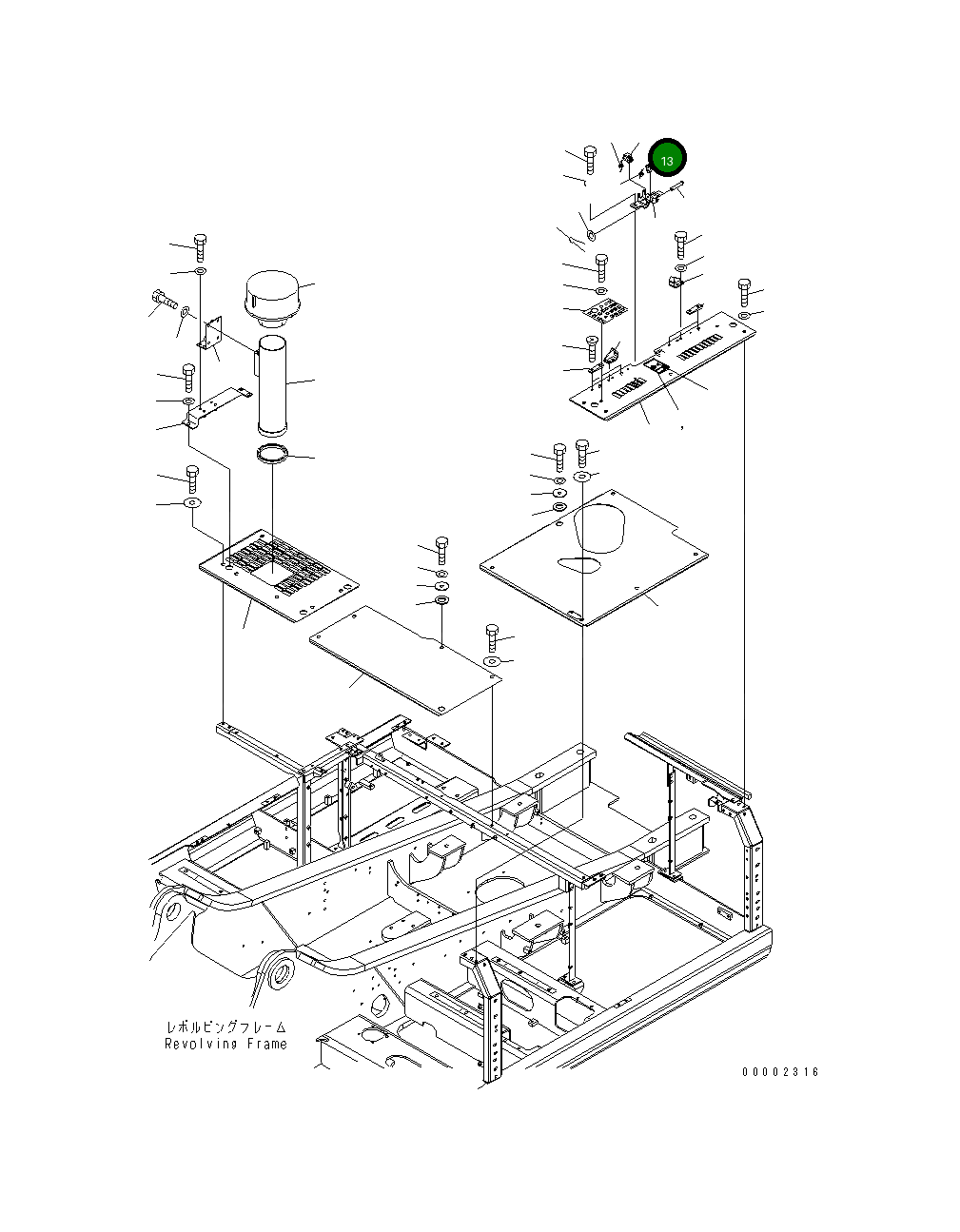 13

レボルビングフレーム
Revolving Frame

00002316