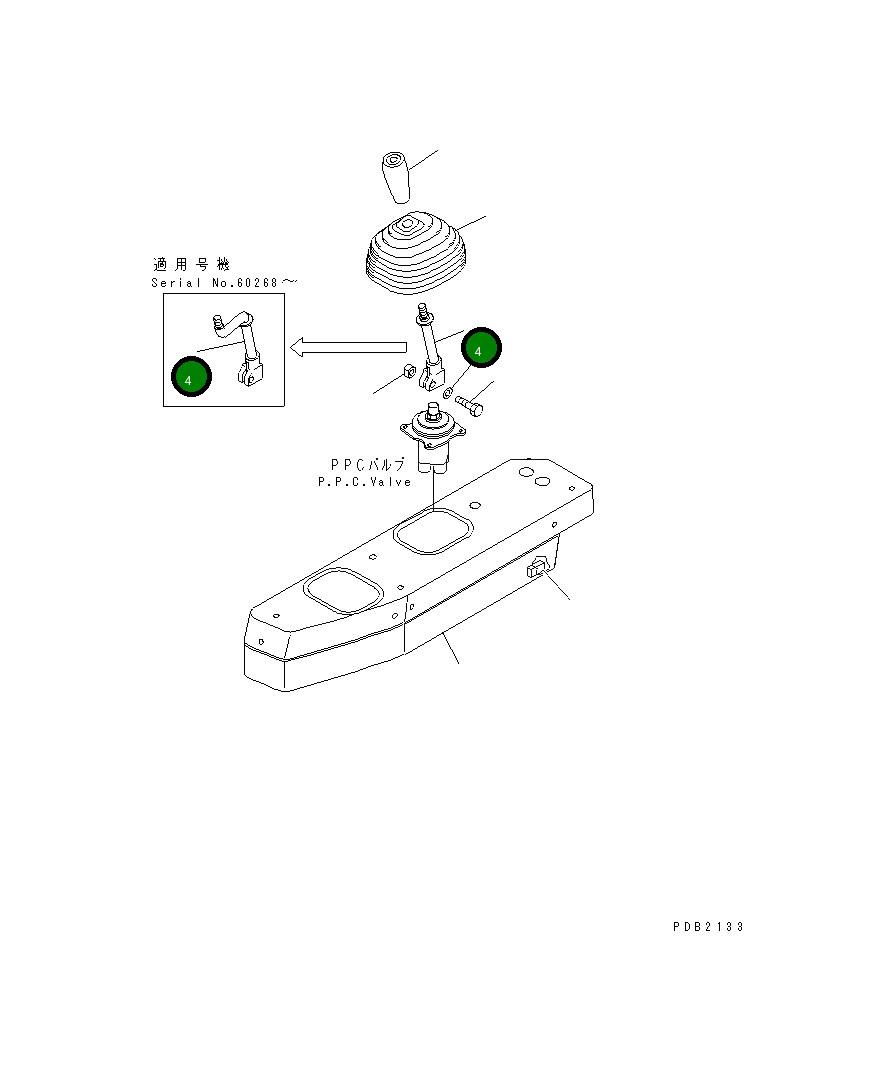 適用号機
Serial No.60268～

4

4

PPCバルブ
P.P.C.Valve

PDB2133