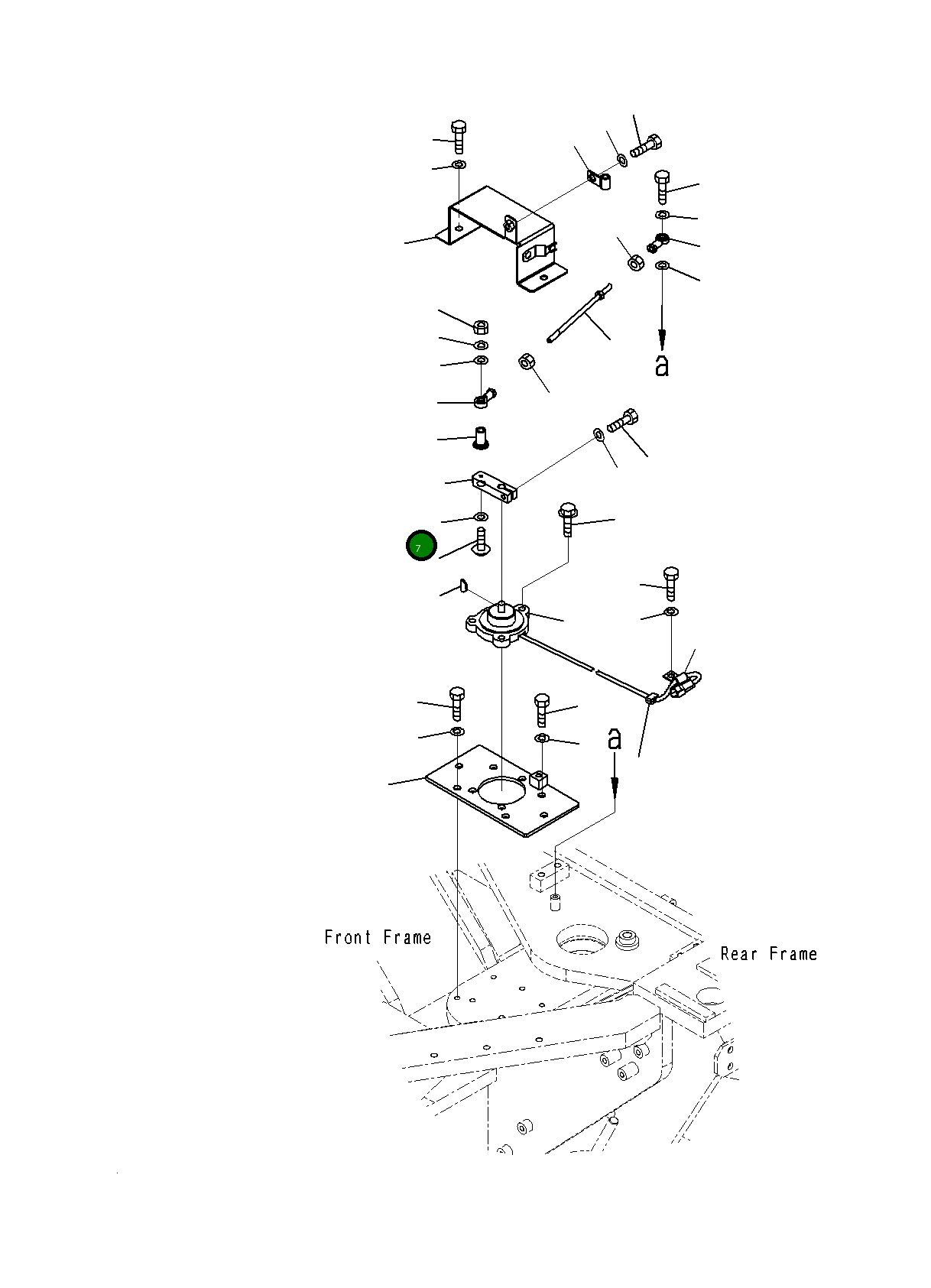 a
7
a
Front Frame
Rear Frame