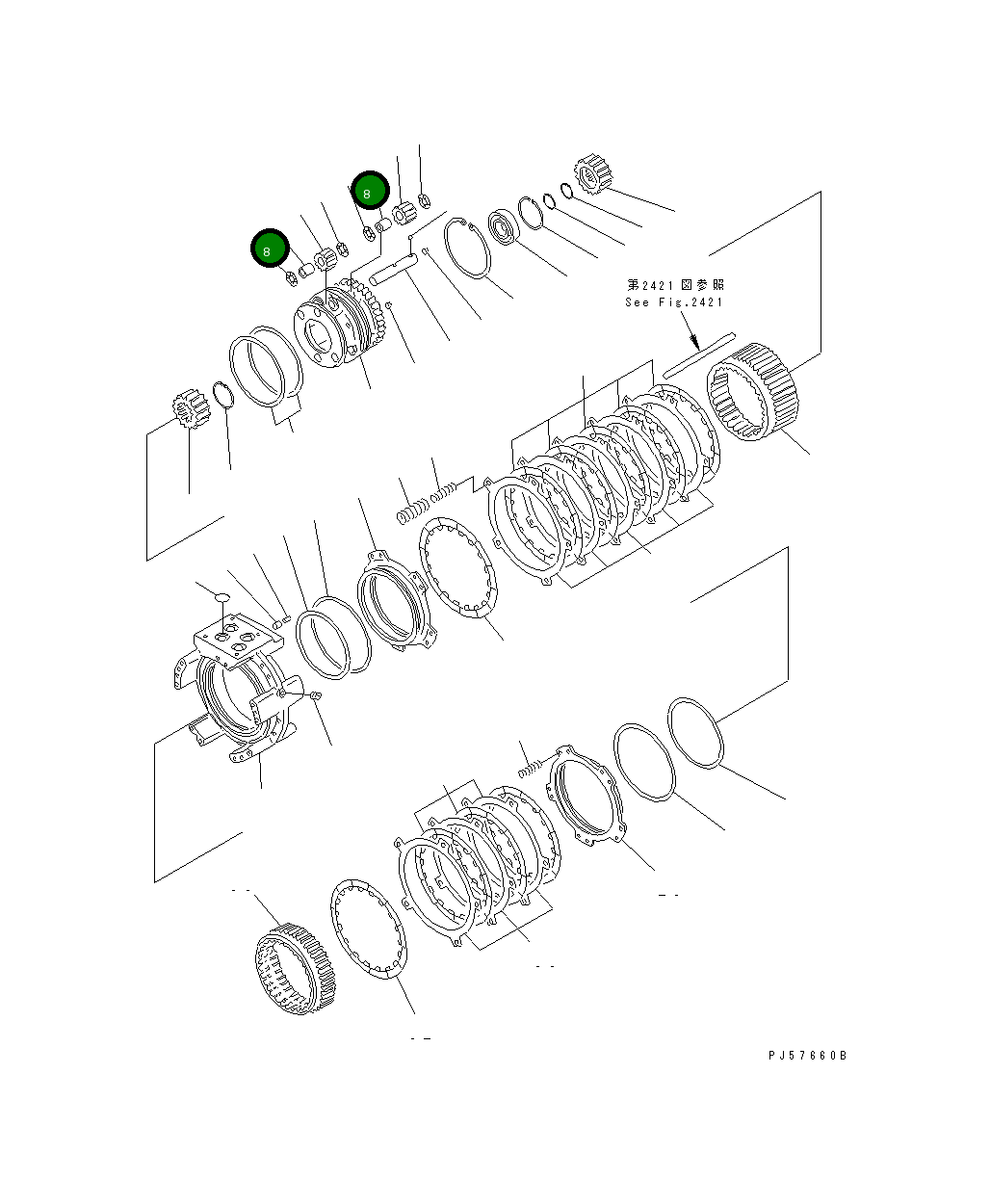 8

8

第2421図参照
See Fig.2421

PJ57660B