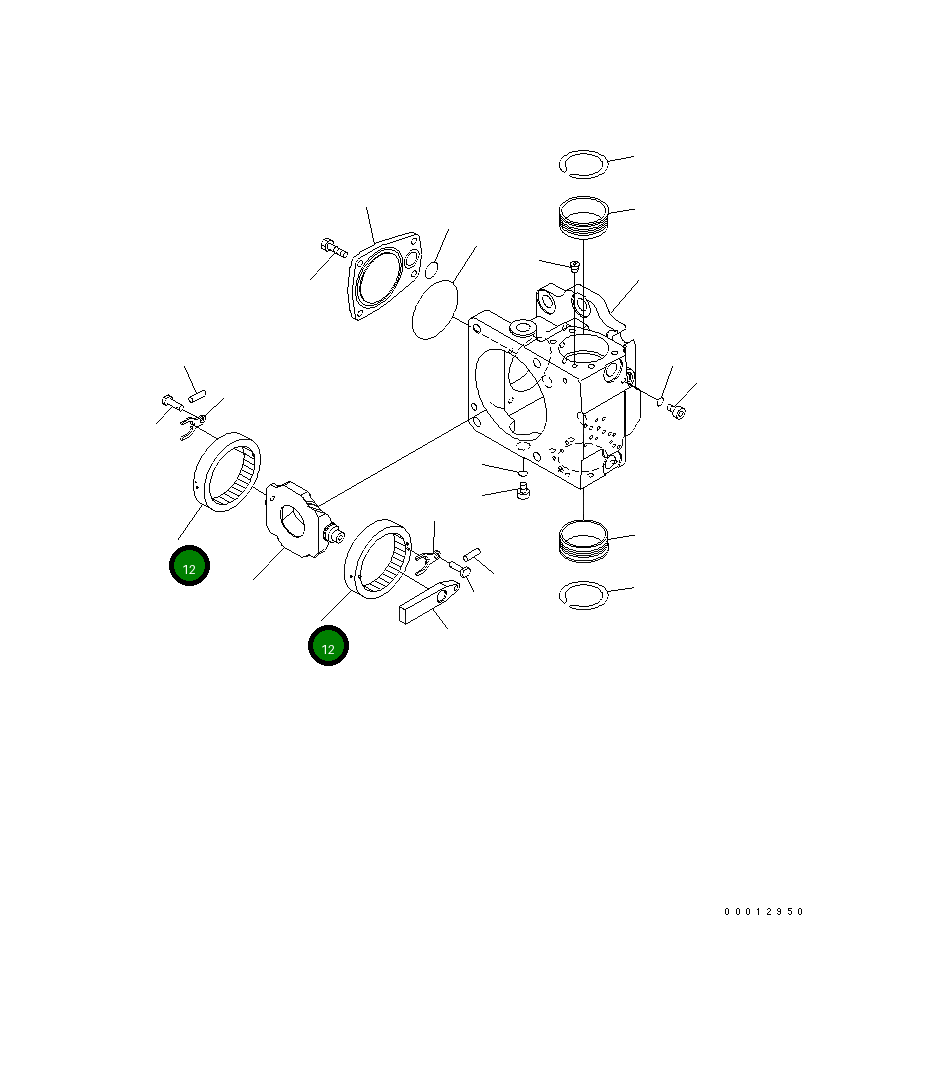 12

12

00012950