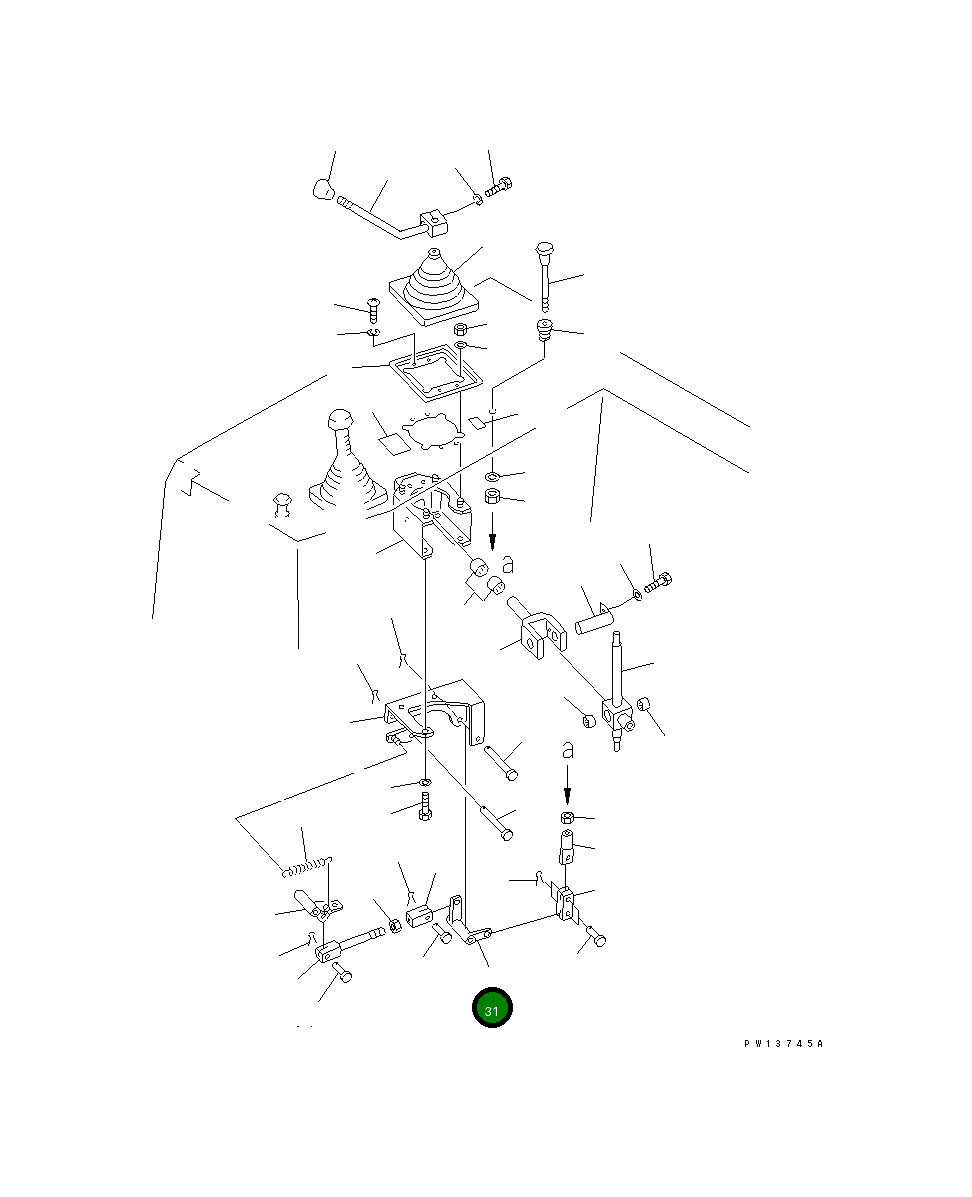 a

a

31

PW13745A