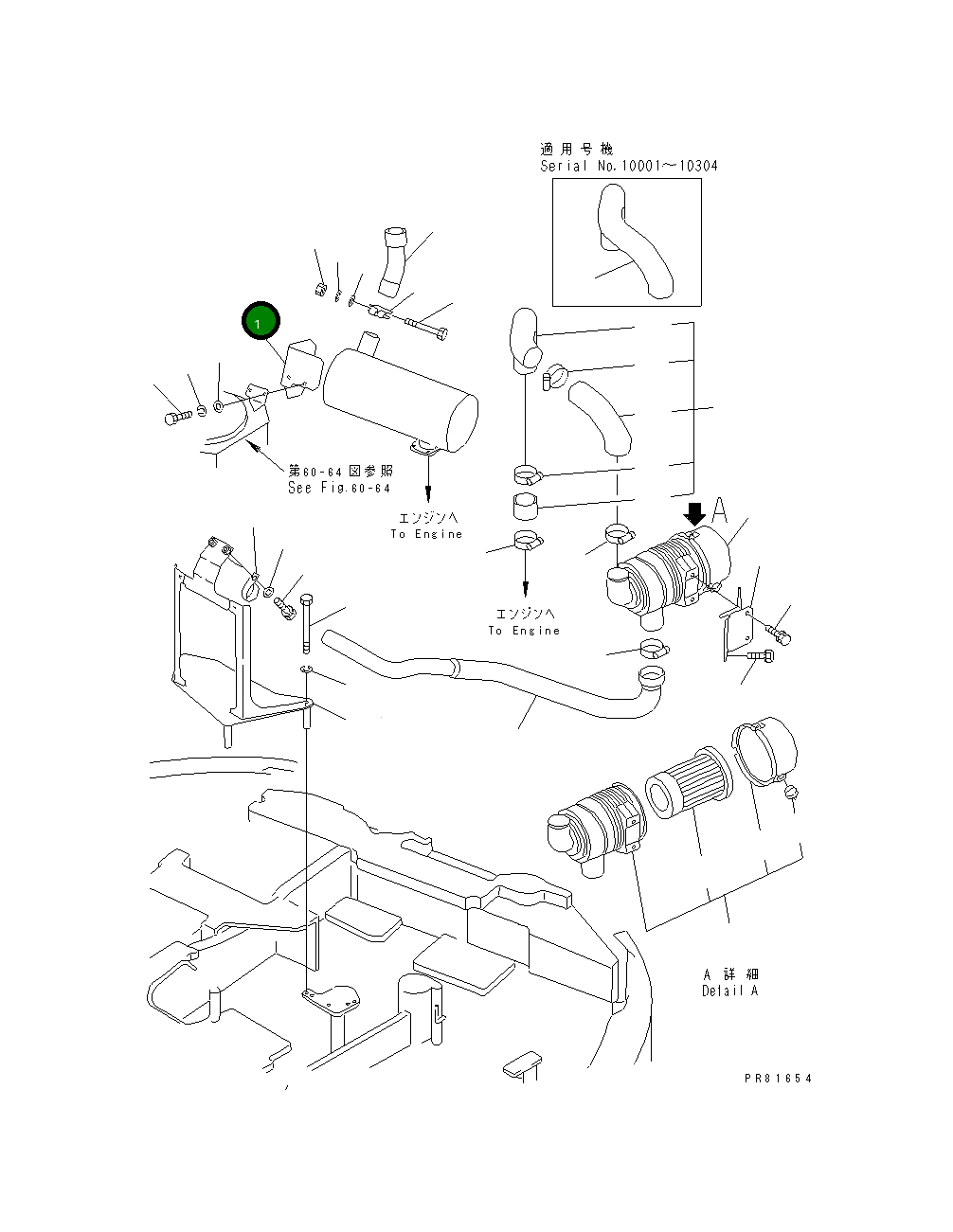 適用号機
Serial No.10001～10304

1

第60-64図参照
See Fig.60-64

エンジンへ
To Engine

A

エンジンへ
To Engine

A 詳細
Detail A

PR81654