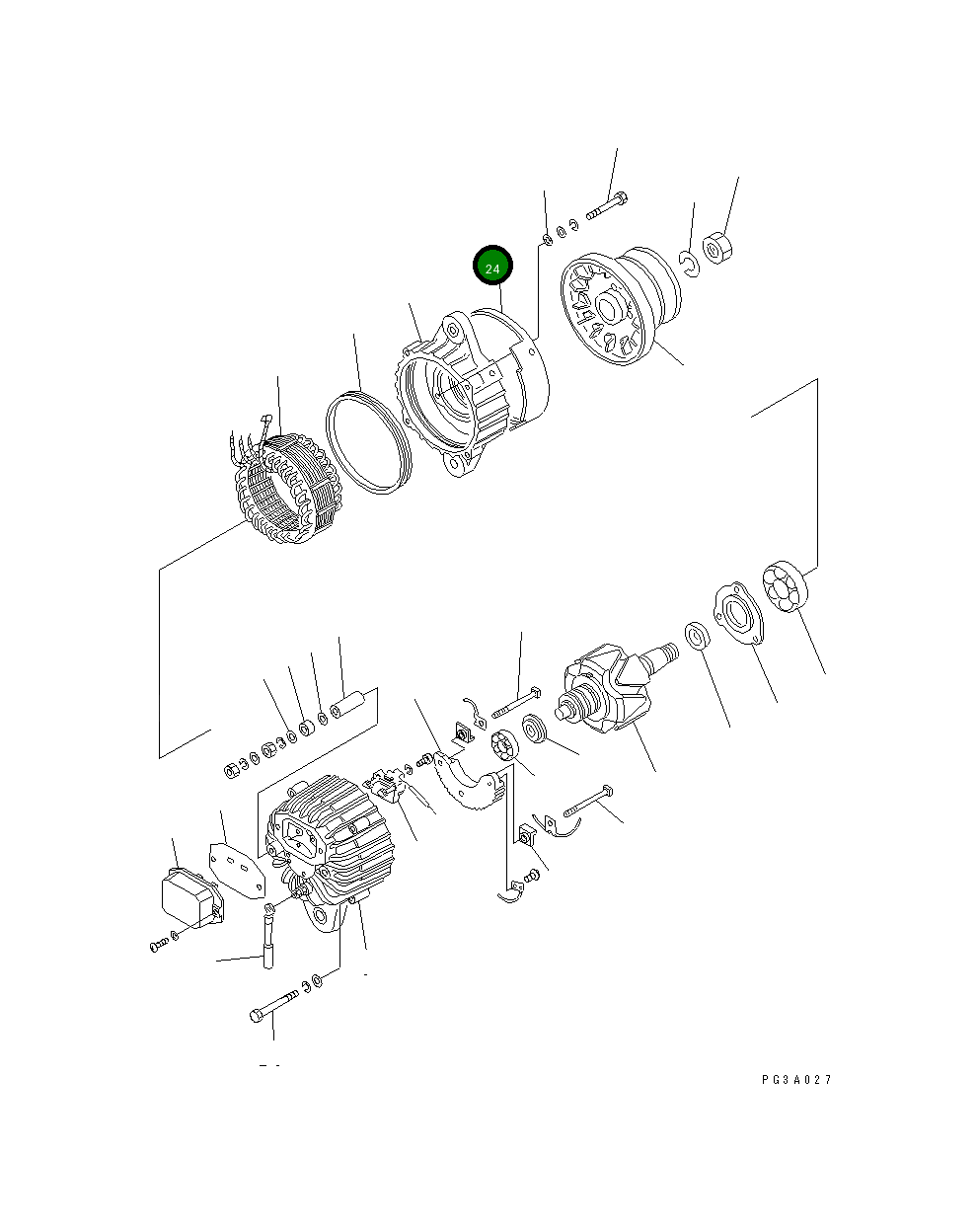 24

PG3A027