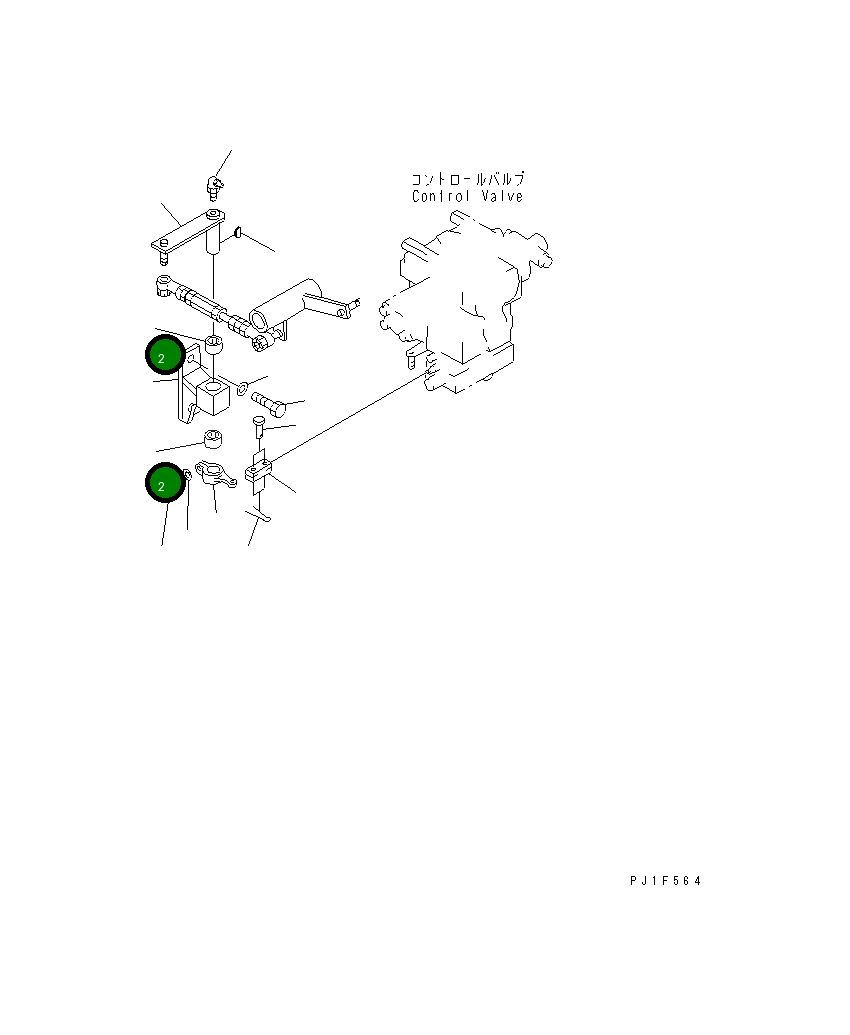 コントロールバルブ
Control Valve

2

2

PJ1F564