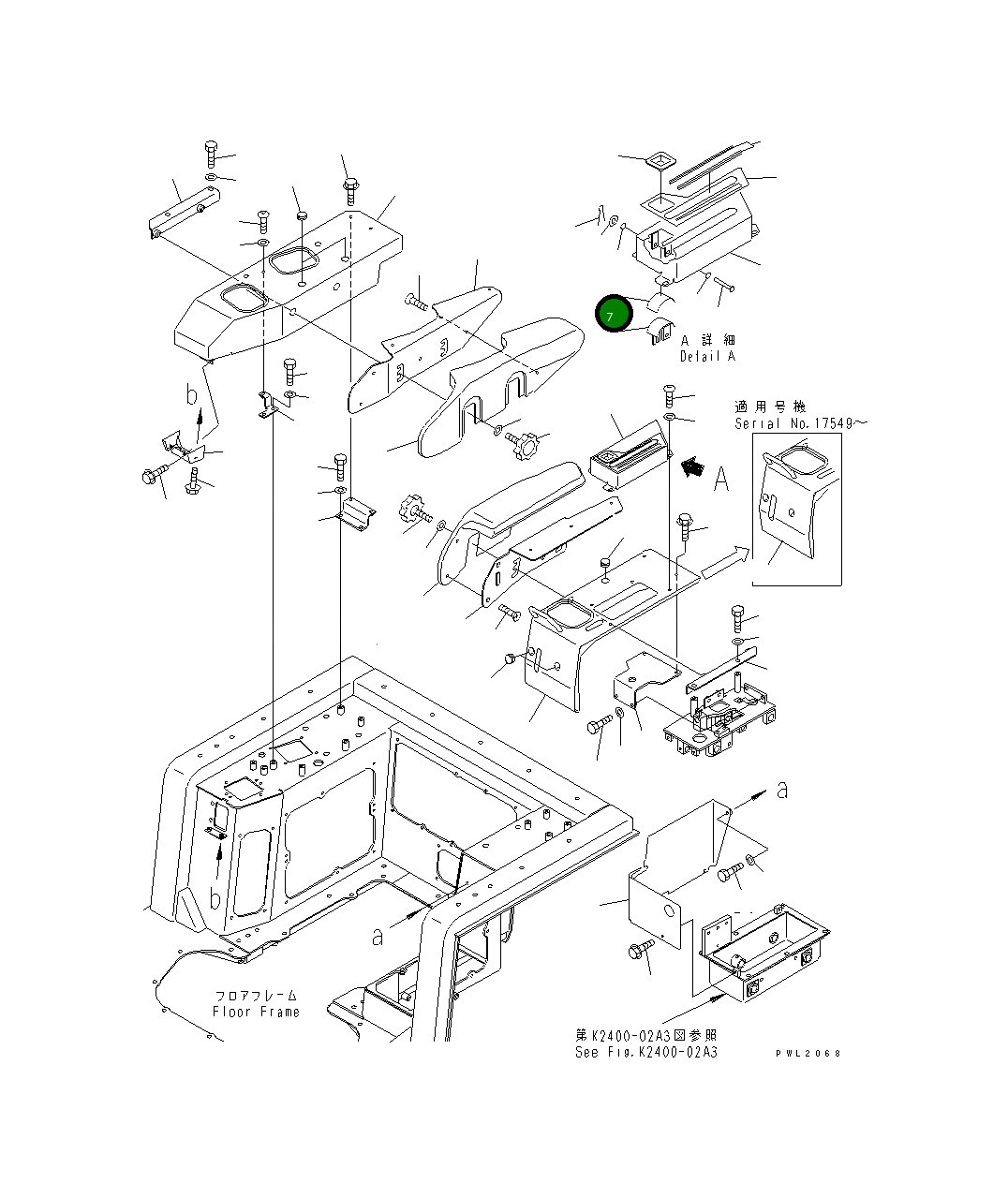 7

A 詳細
Detail A

適用号機
Serial No.17549～

A

b

b

a

a

フロアフレーム
Floor Frame

第K2400-02A3図参照
See Fig.K2400-02A3

PWL2068