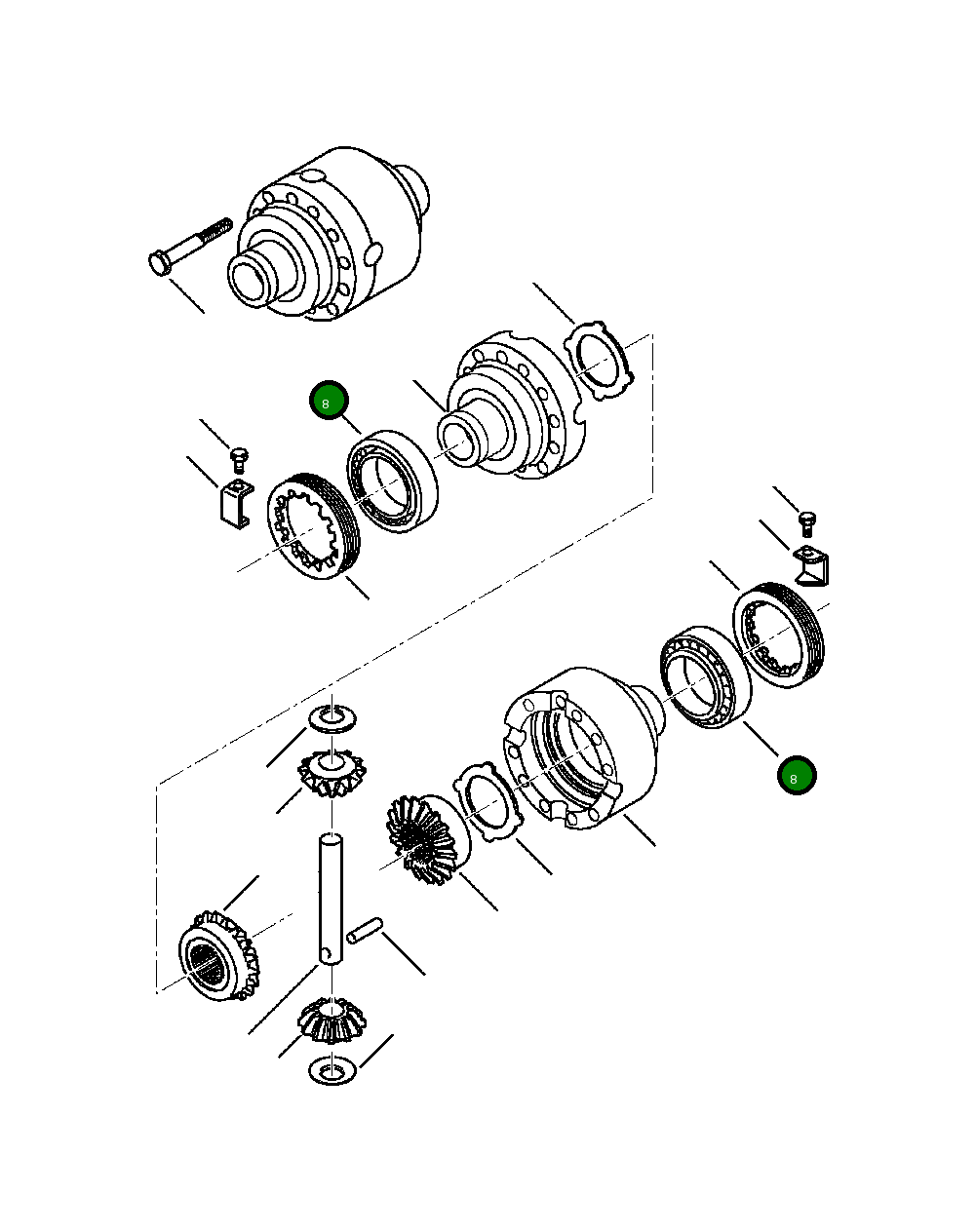 8

8