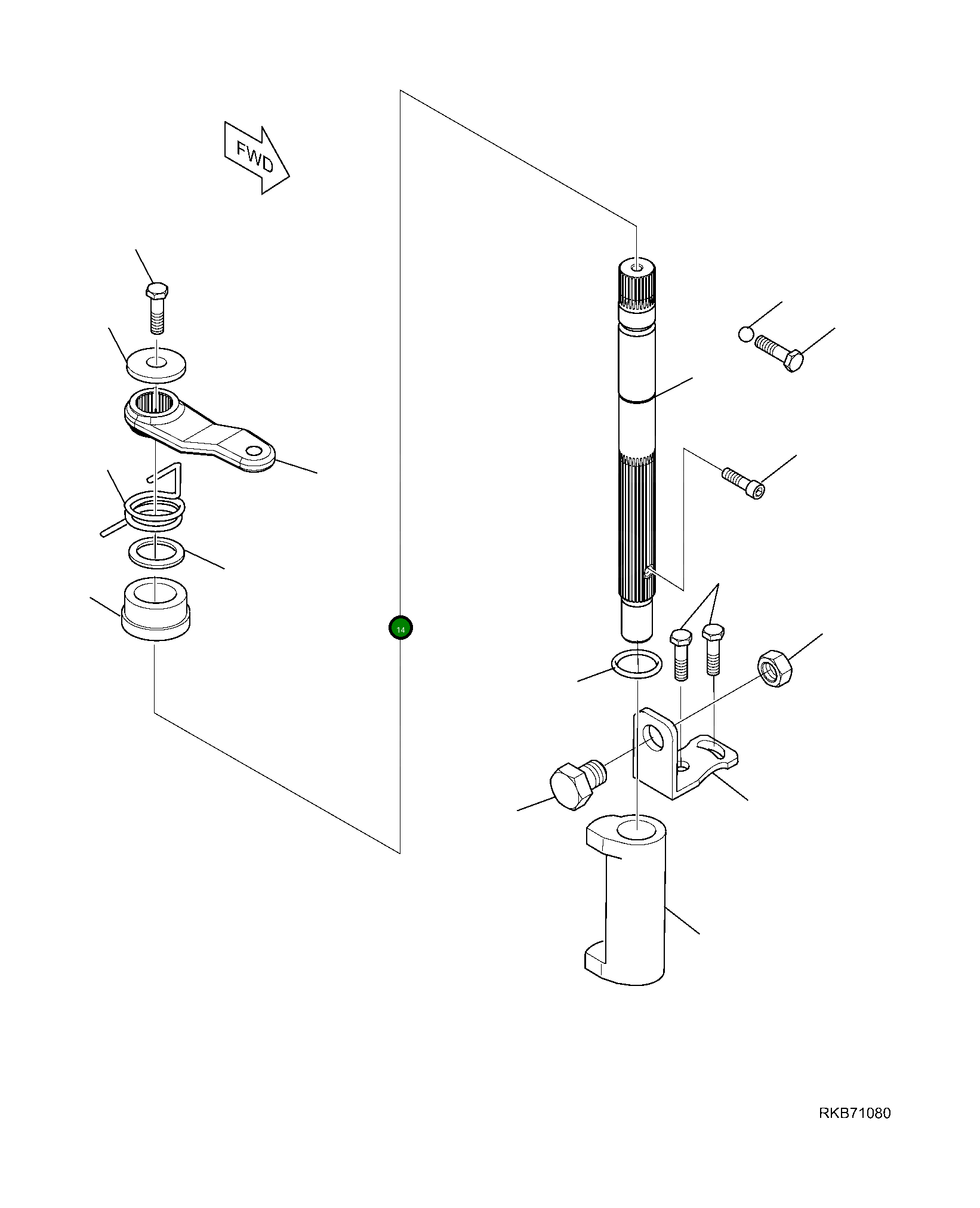 FWD

14

RKB71080