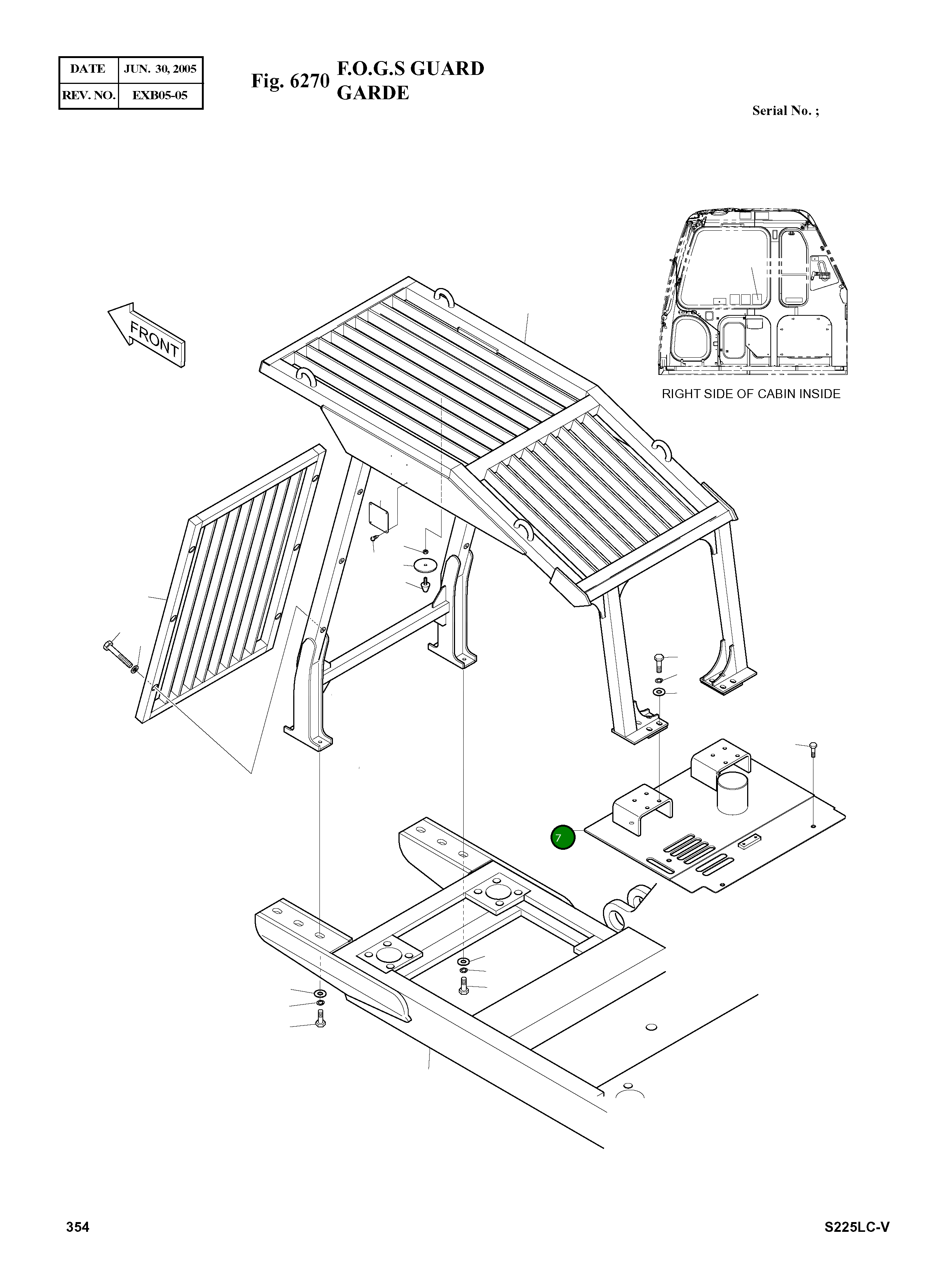 | DATE | JUN. 30, 2005 |
|---|---|
| REV. NO. | EXB05-05 |

Fig. 6270 F.O.G.S GUARD
GARDE

Serial No. ;

FRONT

RIGHT SIDE OF CABIN INSIDE

7

354

S225LC-V