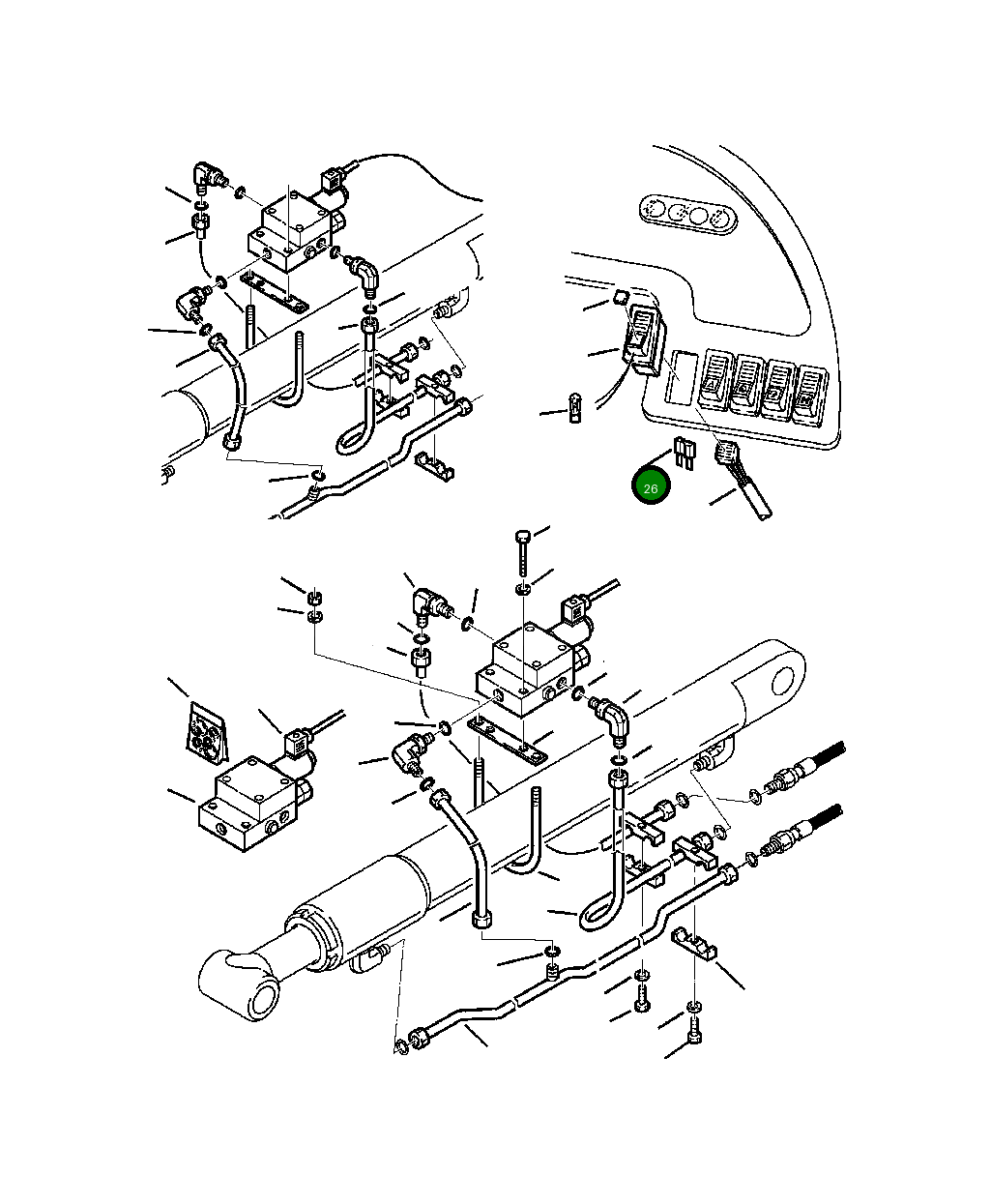 26