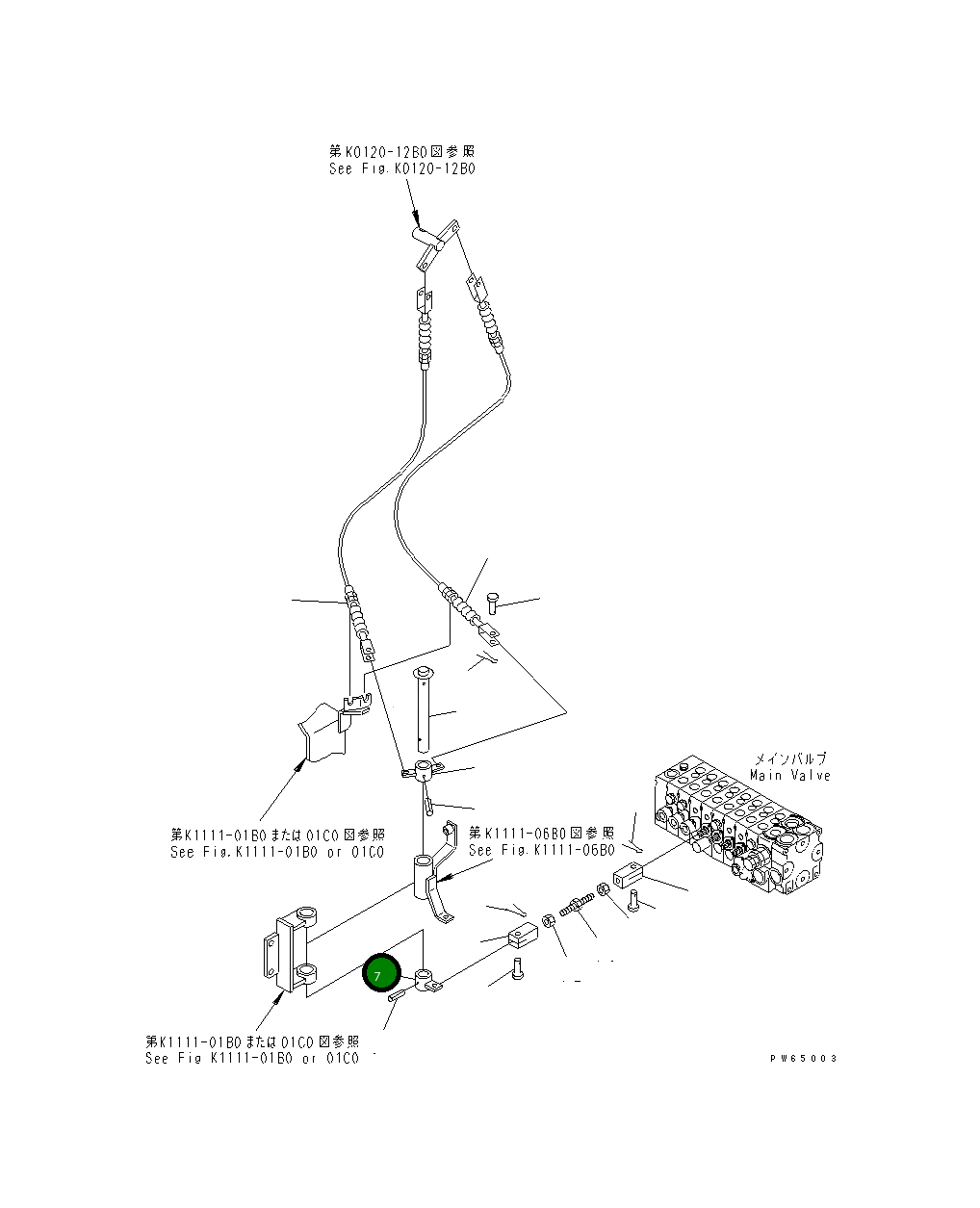 第K0120-12B0図参照
See Fig.K0120-12B0

メインバルブ
Main Valve

第K1111-01B0または01C0図参照
See Fig.K1111-01B0 or 01C0

第K1111-06B0図参照
See Fig.K1111-06B0

7

第K1111-01B0または01C0図参照
See Fig K1111-01B0 or 01C0

PW65003