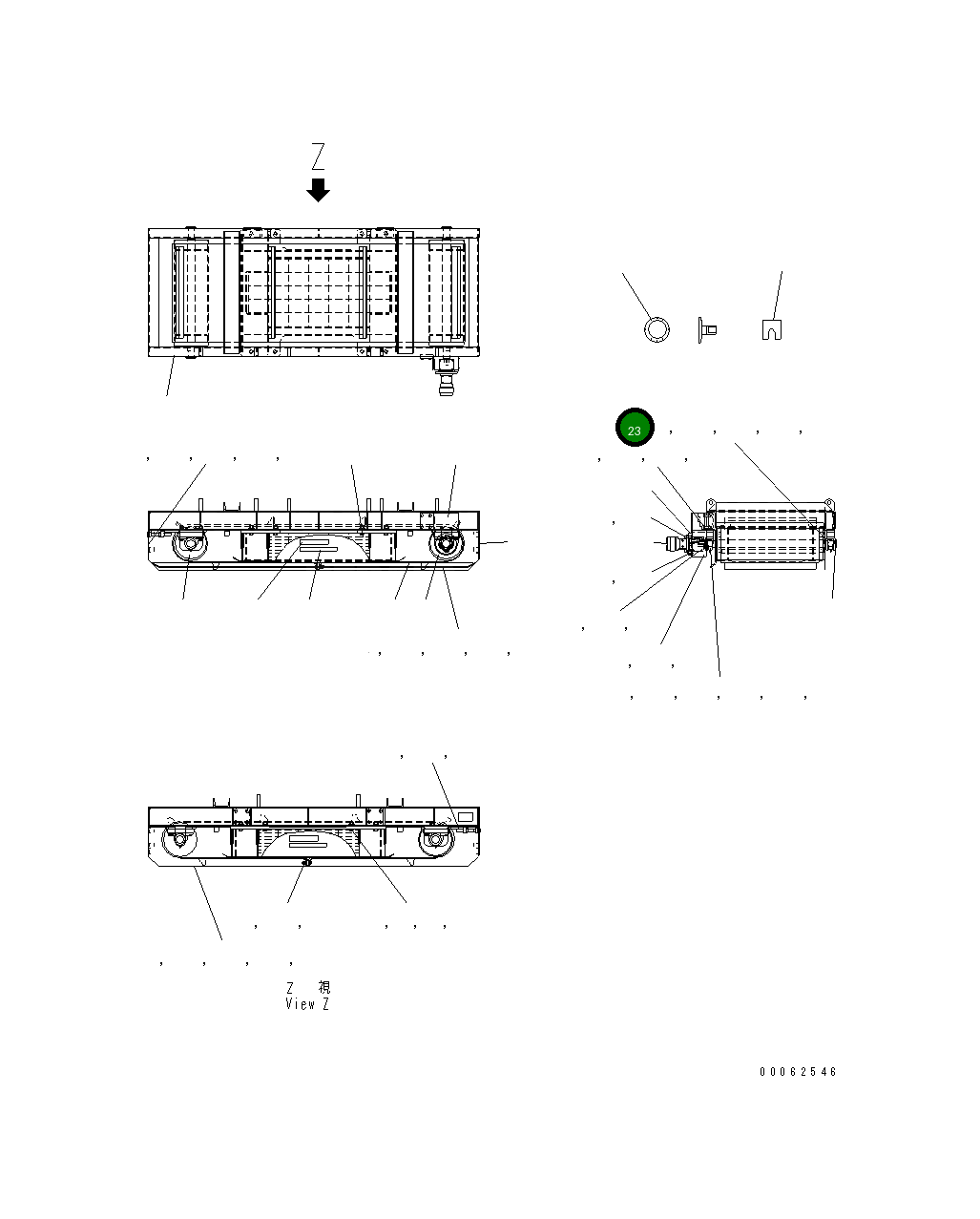 Z

23

Z 視
View Z

00062546