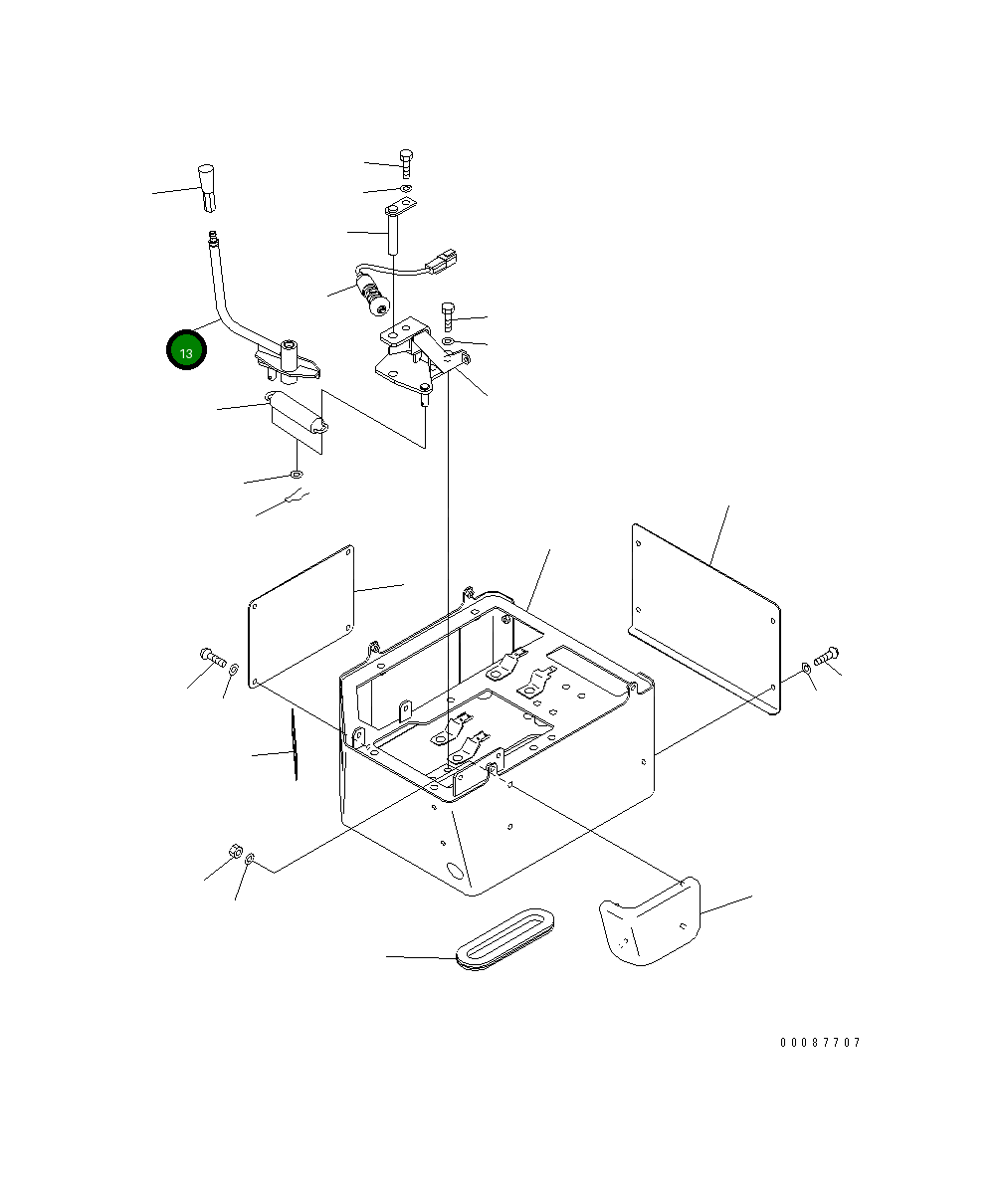 13

00087707