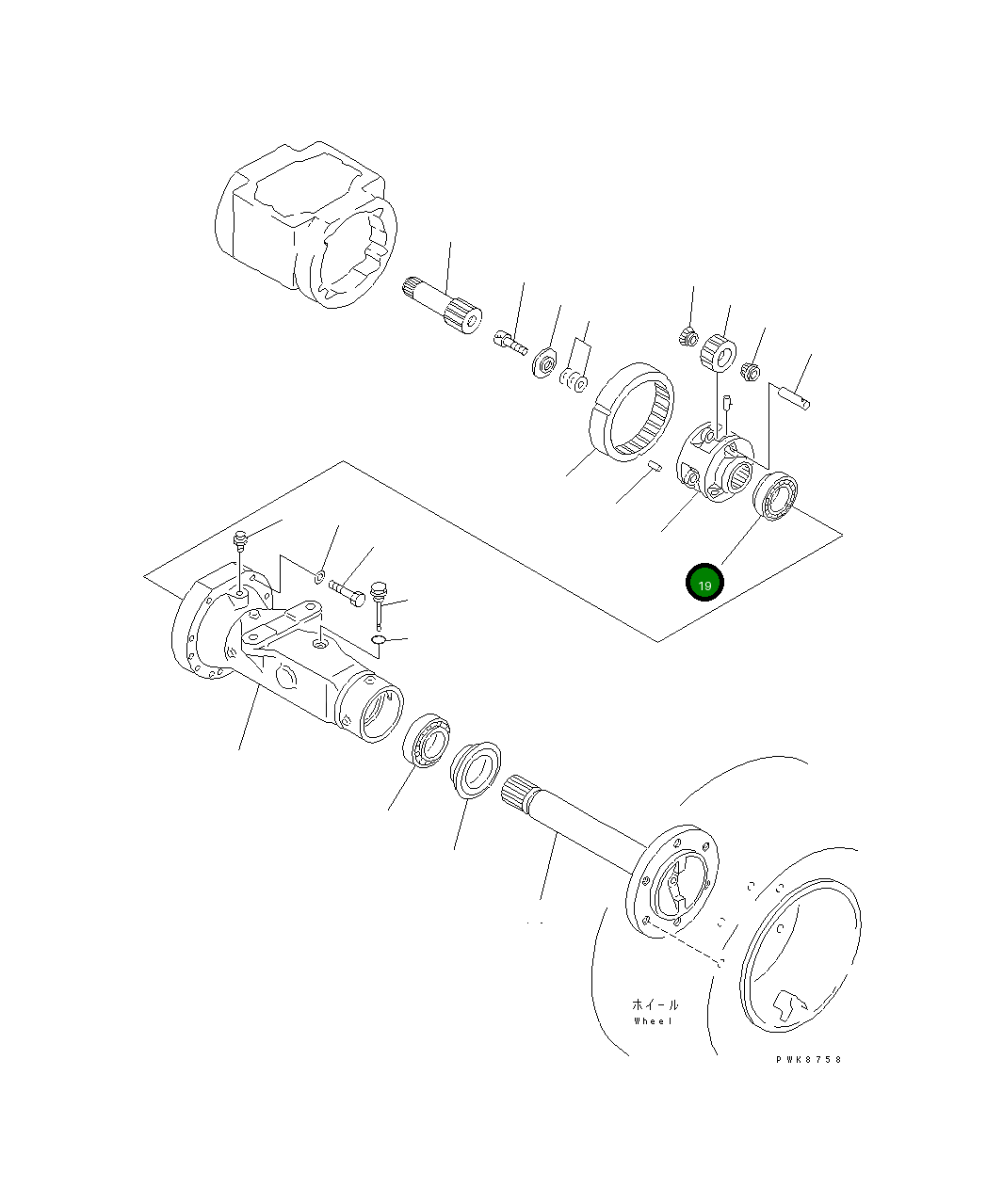 19

ホイール
Wheel

PWK8758