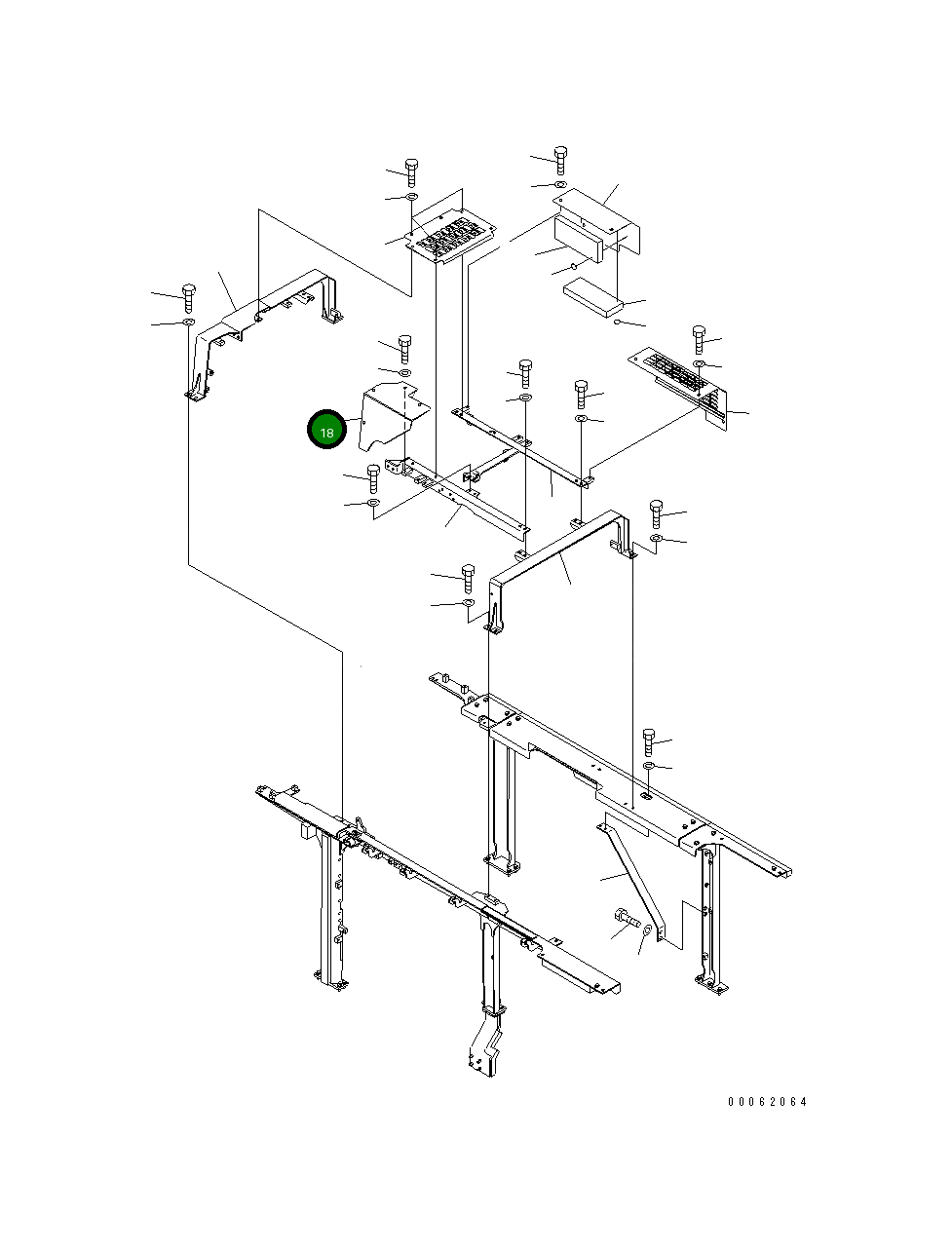 18

00062064